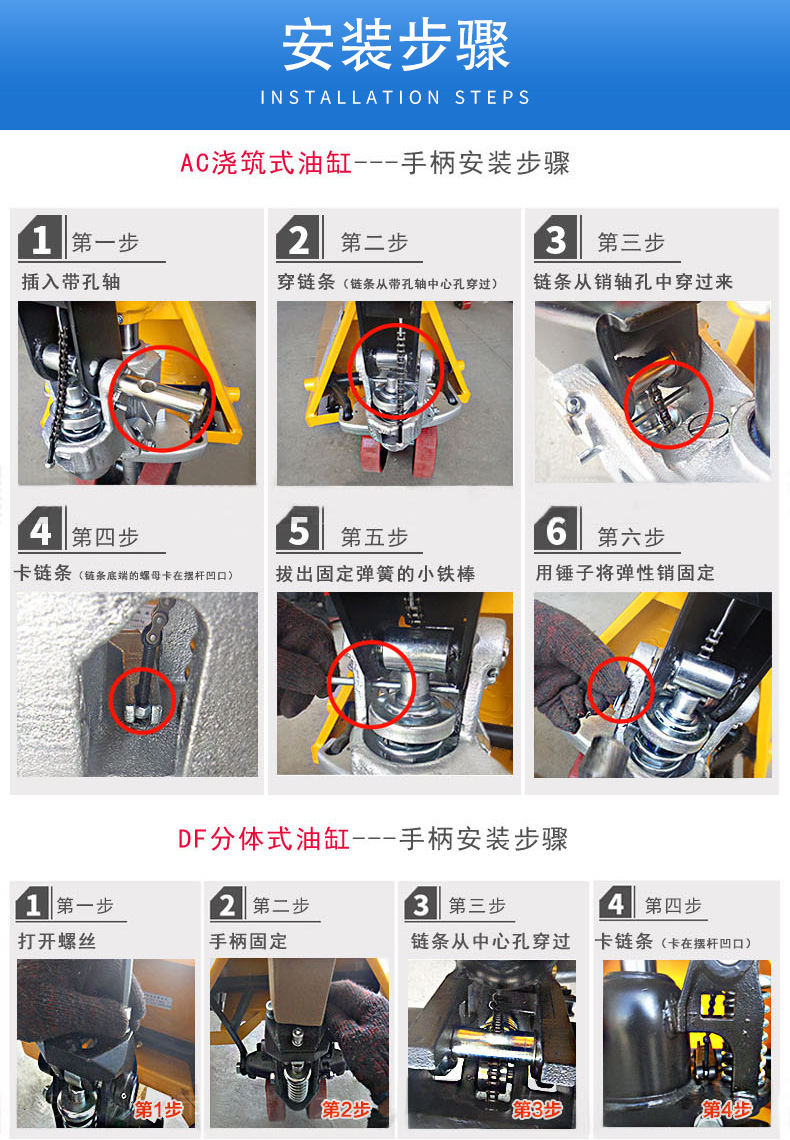 安装步骤
INSTALLATION STEPS

AC浇筑式油缸---手柄安装步骤

1 第一步
插入带孔轴

2 第二步
穿链条（链条从带孔轴中心孔穿过）

3 第三步
链条从销轴孔中穿过来

4 第四步
卡链条（链条底端的螺母卡在摆杆凹口）

5 第五步
拔出固定弹簧的小铁棒

6 第六步
用锤子将弹性销固定

DF分体式油缸---手柄安装步骤

1 第一步
打开螺丝
第1步

2 第二步
手柄固定
第2步

3 第三步
链条从中心孔穿过
第3步

4 第四步
卡链条（卡在摆杆凹口）
第4步