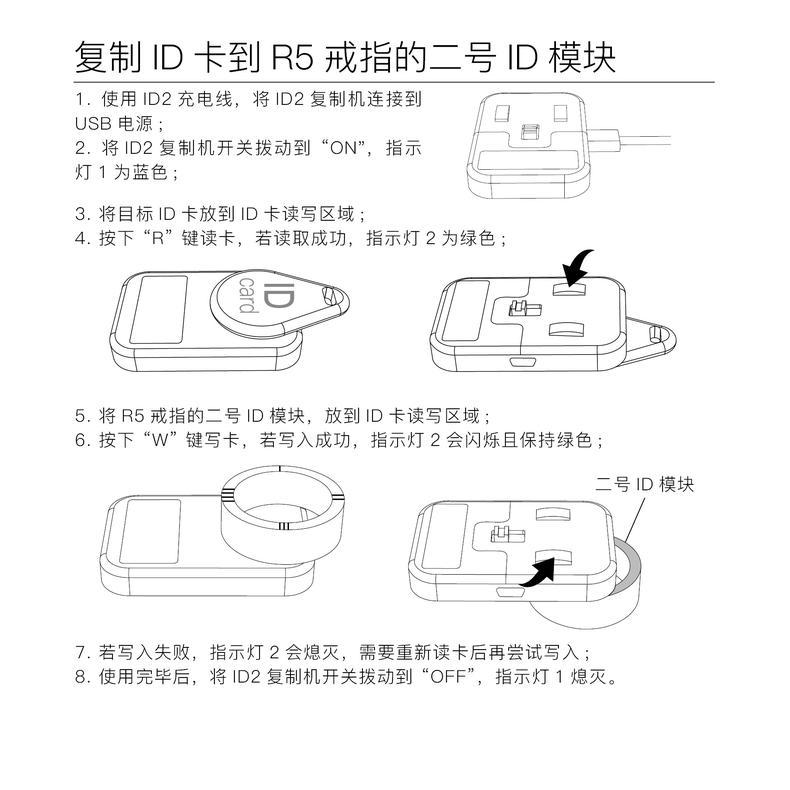 复制 ID 卡到 R5 戒指的二号 ID 模块

1. 使用 ID2 充电线，将 ID2 复制机连接到 USB 电源；
2. 将 ID2 复制机开关拨动到“ON”，指示灯 1 为蓝色；

3. 将目标 ID 卡放到 ID 卡读写区域；
4. 按下“R”键读卡，若读取成功，指示灯 2 为绿色；

ID card

5. 将 R5 戒指的二号 ID 模块，放到 ID 卡读写区域；
6. 按下“W”键写卡，若写入成功，指示灯 2 会闪烁且保持绿色；

二号 ID 模块

7. 若写入失败，指示灯 2 会熄灭，需要重新读卡后再尝试写入；
8. 使用完毕后，将 ID2 复制机开关拨动到“OFF”，指示灯 1 熄灭。