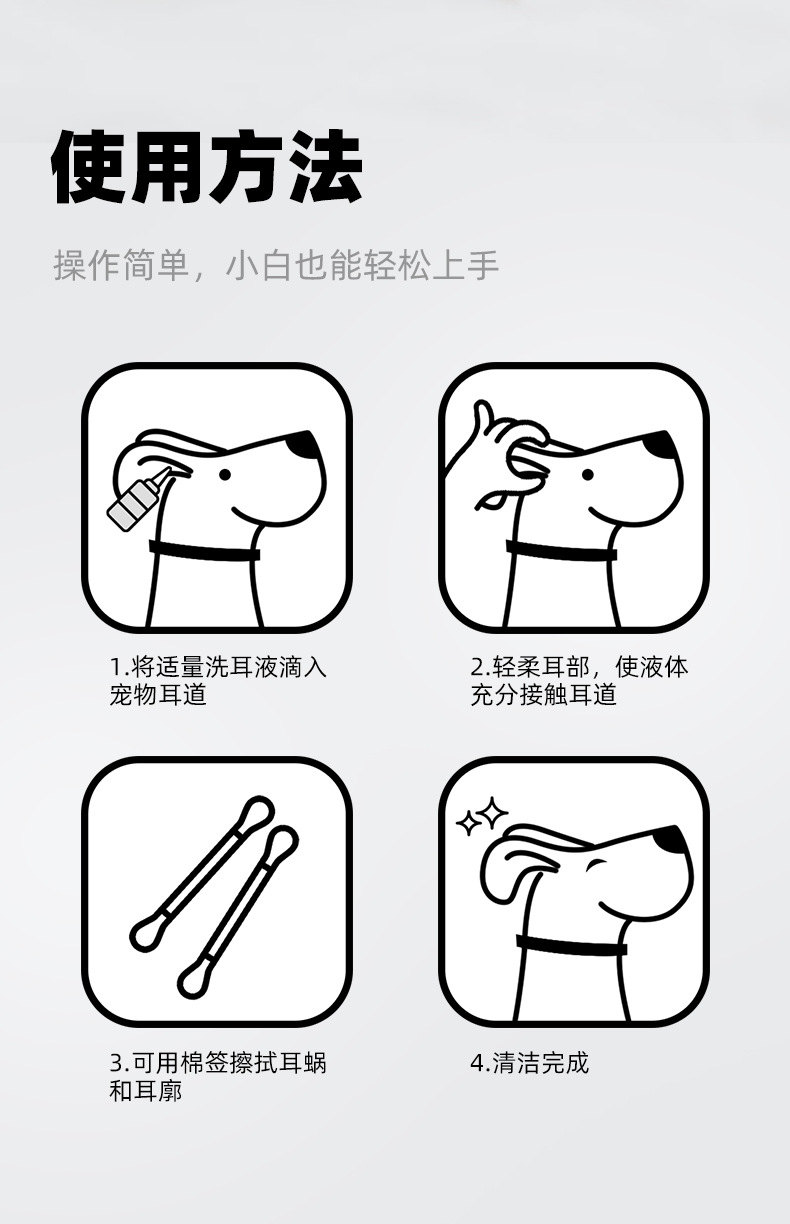 使用方法

操作简单，小白也能轻松上手

1.将适量洗耳液滴入宠物耳道

2.轻柔耳部，使液体充分接触耳道

3.可用棉签擦拭耳蜗和耳廓

4.清洁完成