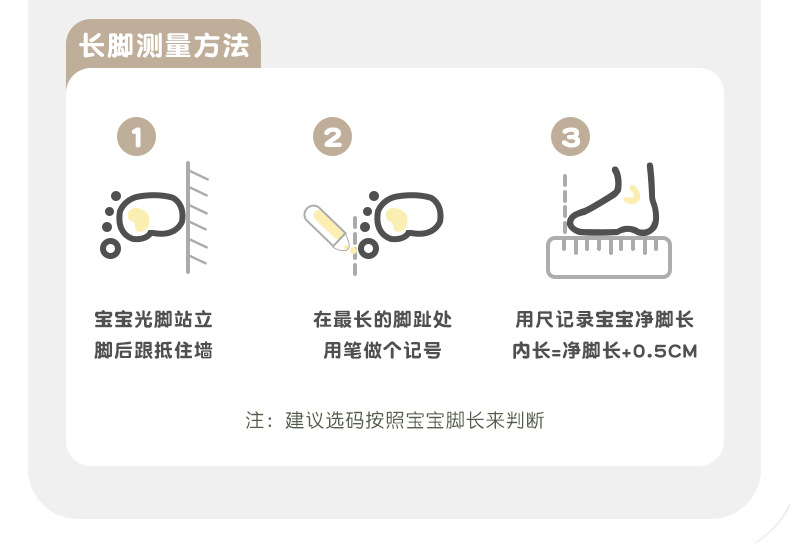 长脚测量方法

1

宝宝光脚站立
脚后跟抵住墙

2

在最长的脚趾处
用笔做个记号

3

用尺记录宝宝净脚长
内长=净脚长+0.5CM

注：建议选码按照宝宝脚长来判断