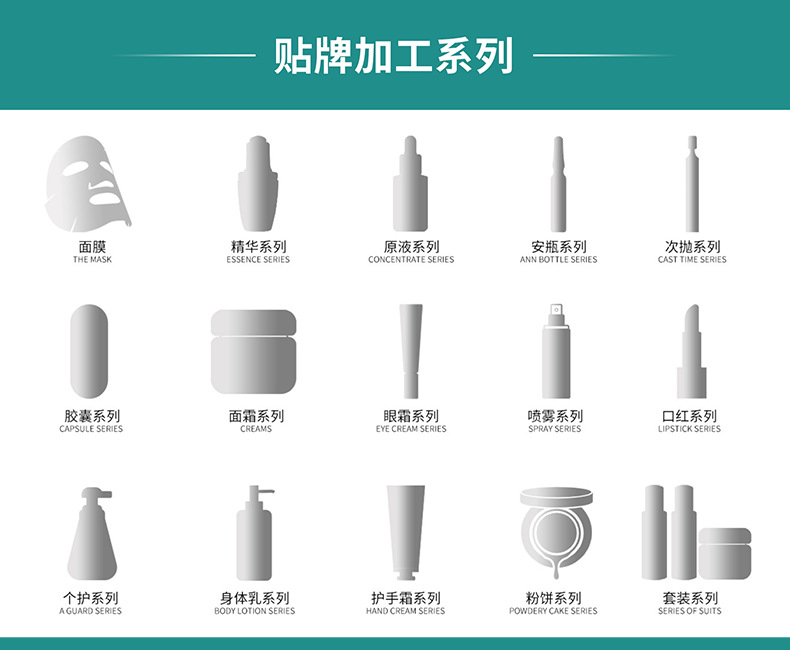 贴牌加工系列

面膜
THE MASK

精华系列
ESSENCE SERIES

原液系列
CONCENTRATE SERIES

安瓶系列
ANN BOTTLE SERIES

次抛系列
CAST TIME SERIES

胶囊系列
CAPSULE SERIES

面霜系列
CREAMS

眼霜系列
EYE CREAM SERIES

喷雾系列
SPRAY SERIES

口红系列
LIPSTICK SERIES

个护系列
A GUARD SERIES

身体乳系列
BODY LOTION SERIES

护手霜系列
HAND CREAM SERIES

粉饼系列
POWDERY CAKE SERIES

套装系列
SERIES OF SUITS