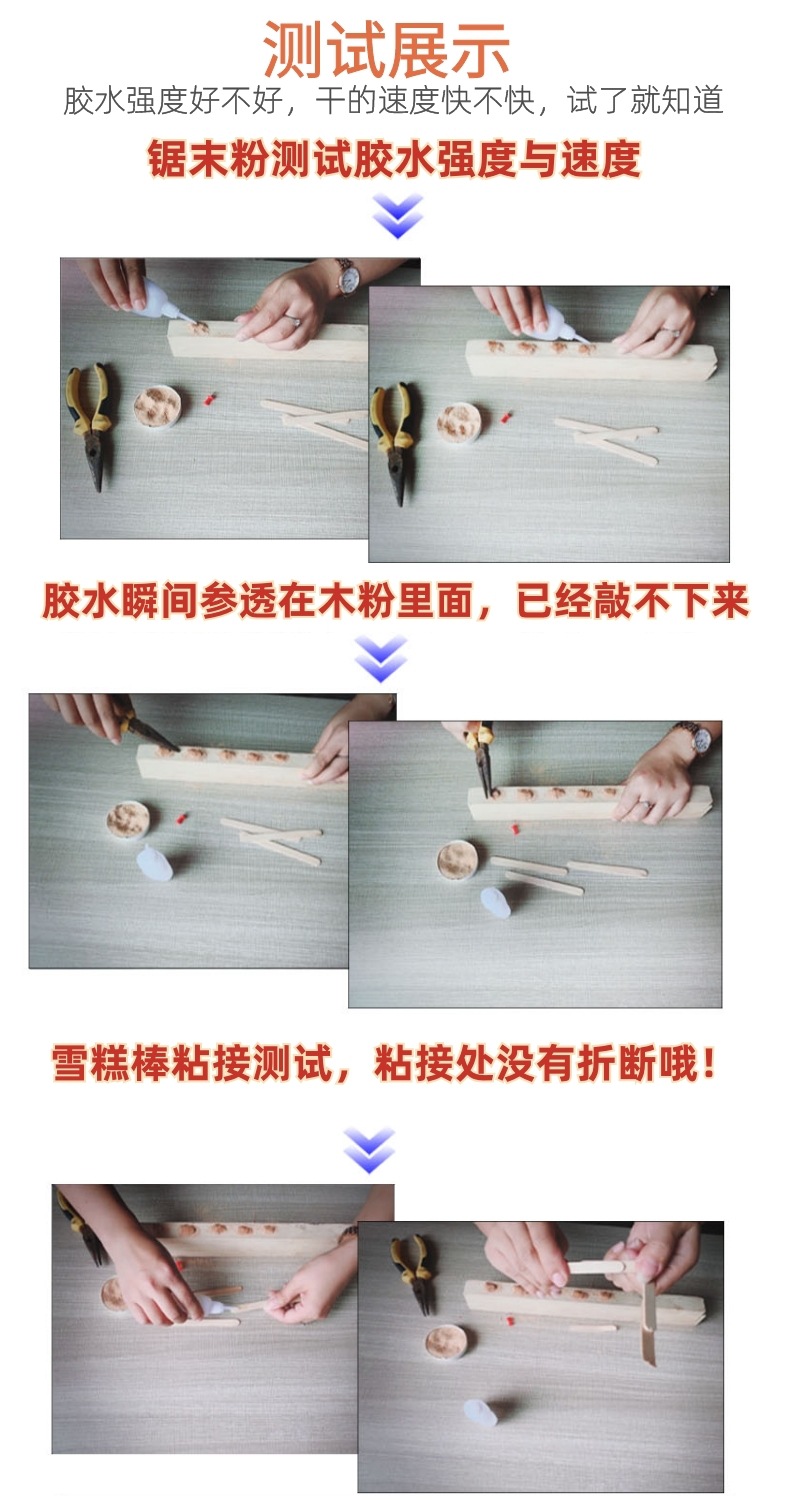 测试展示

胶水强度好不好，干的速度快不快，试了就知道

锯末粉测试胶水强度与速度

胶水瞬间参透在木粉里面，已经敲不下来

雪糕棒粘接测试，粘接处没有折断哦！