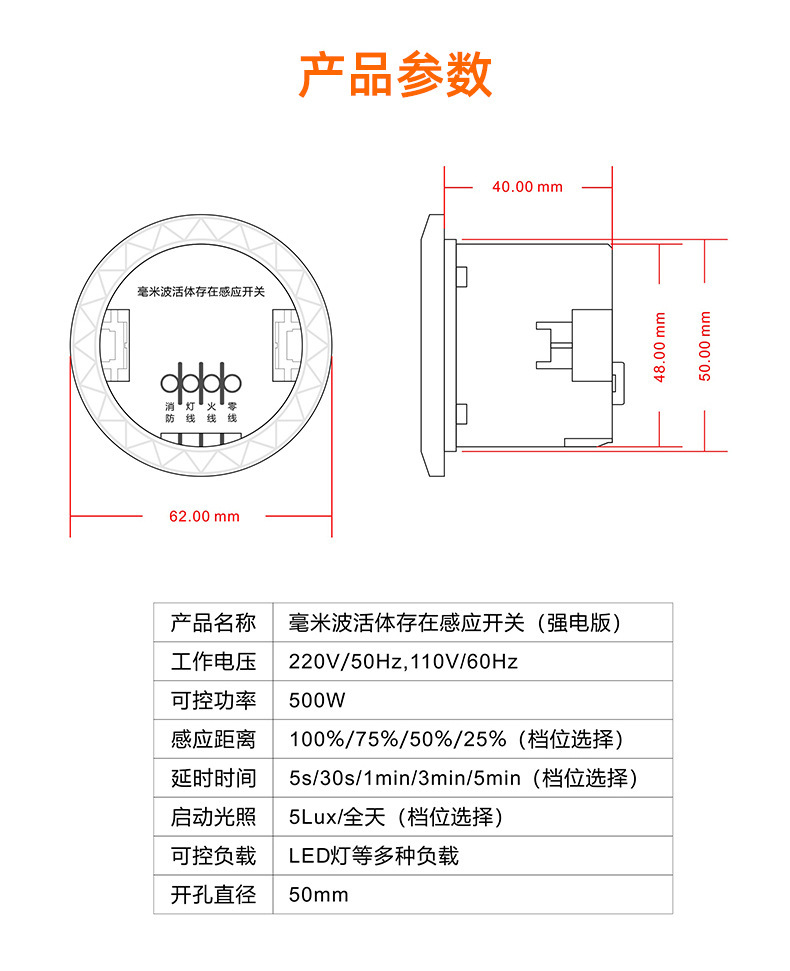 产品参数

毫米波活体存在感应开关

消防 灯线 火线 零线

62.00 mm

40.00 mm

48.00 mm

50.00 mm

| 产品名称 | 毫米波活体存在感应开关（强电版） |
|---|---|
| 工作电压 | 220V/50Hz,110V/60Hz |
| 可控功率 | 500W |
| 感应距离 | 100%/75%/50%/25%（档位选择） |
| 延时时间 | 5s/30s/1min/3min/5min（档位选择） |
| 启动光照 | 5Lux/全天（档位选择） |
| 可控负载 | LED灯等多种负载 |
| 开孔直径 | 50mm |