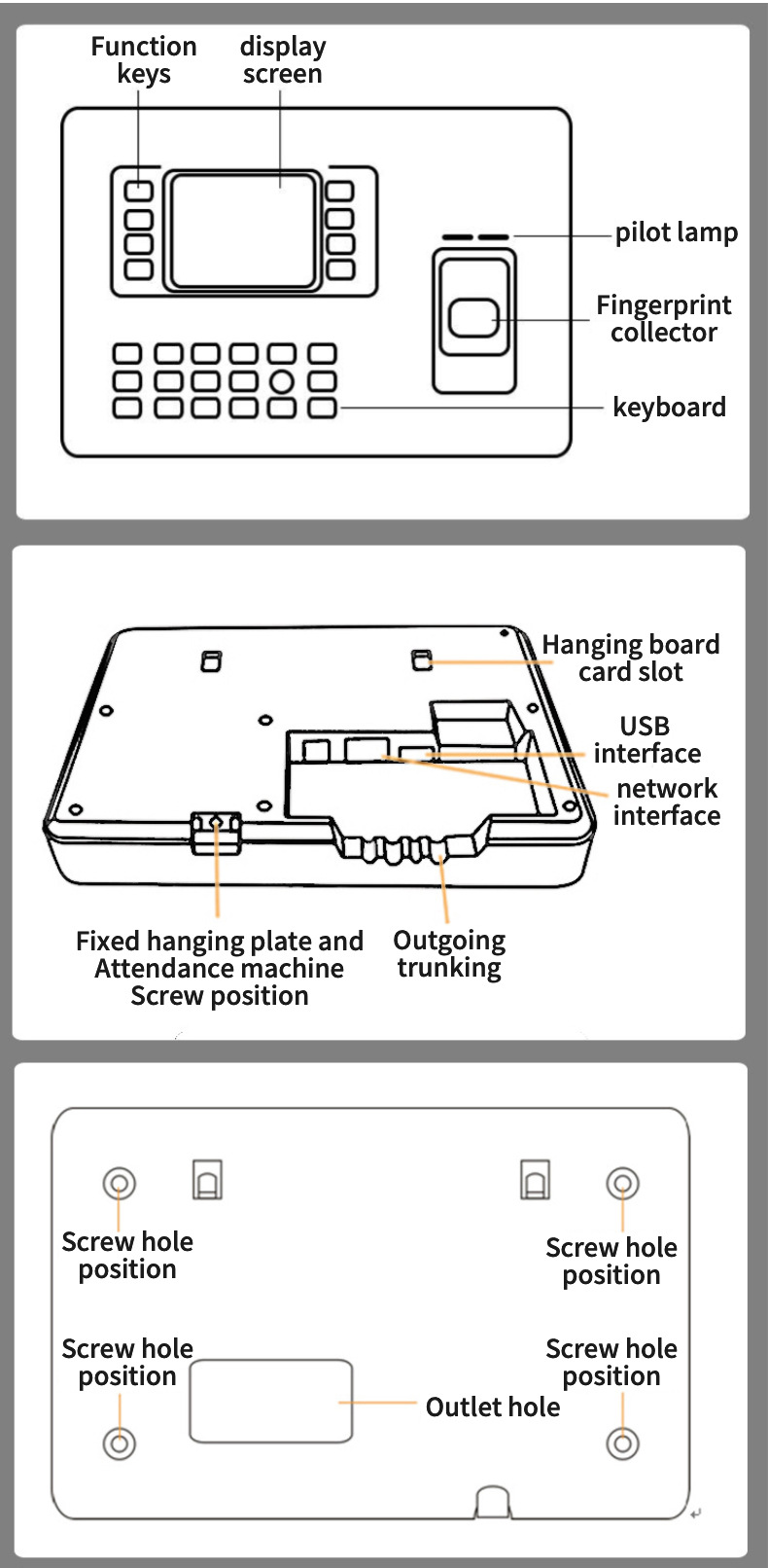 Function keys

display screen

pilot lamp

Fingerprint collector

keyboard

Hanging board card slot

USB interface

network interface

Fixed hanging plate and Attendance machine Screw position

Outgoing trunking

Screw hole position

Screw hole position

Screw hole position

Screw hole position

Outlet hole