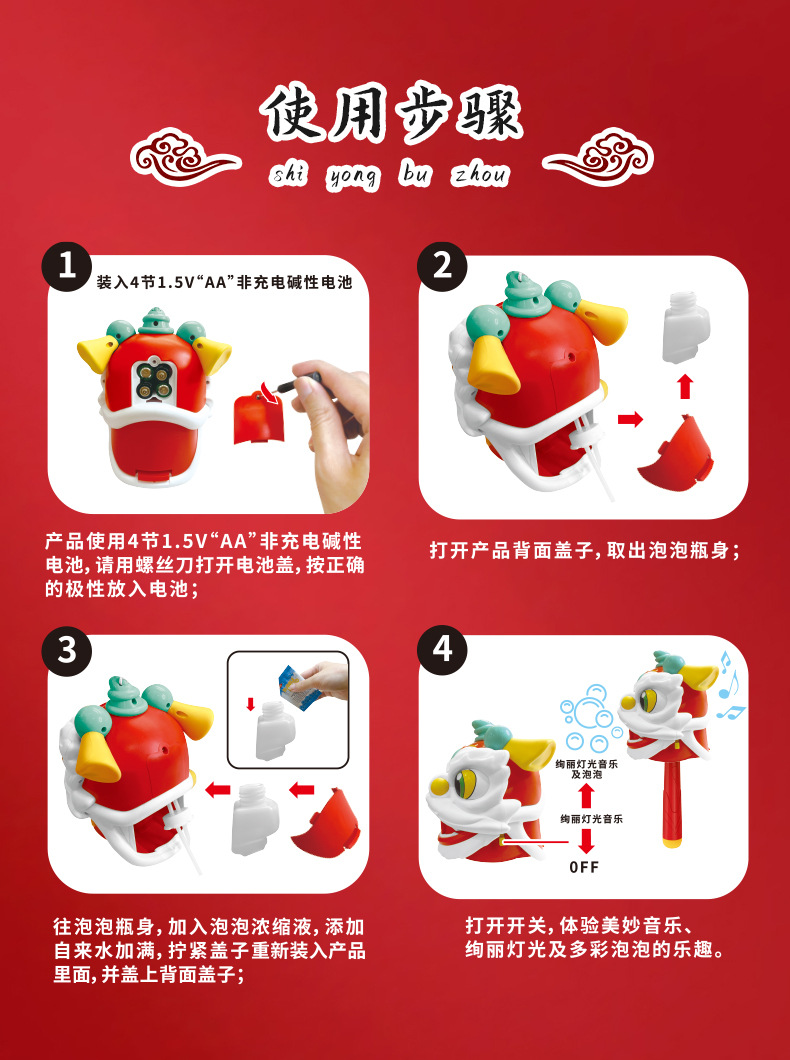 使用步骤
shi yong bu zhou

1
装入4节1.5V“AA”非充电碱性电池

产品使用4节1.5V“AA”非充电碱性电池，请用螺丝刀打开电池盖，按正确的极性放入电池；

2

打开产品背面盖子，取出泡泡瓶身；

3

往泡泡瓶身，加入泡泡浓缩液，添加自来水加满，拧紧盖子重新装入产品里面，并盖上背面盖子；

4
绚丽灯光音乐及泡泡
绚丽灯光音乐
OFF

打开开关，体验美妙音乐、绚丽灯光及多彩泡泡的乐趣。