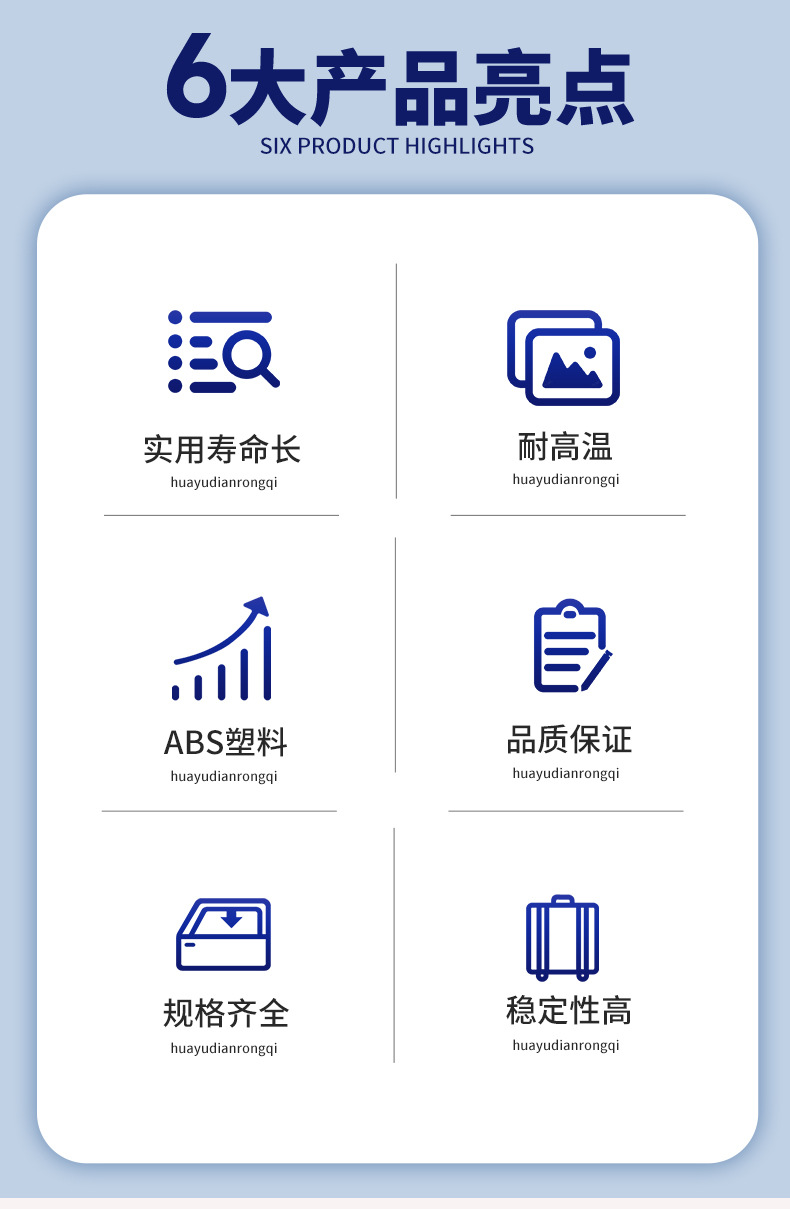 6大产品亮点
SIX PRODUCT HIGHLIGHTS

实用寿命长
huayudianrongqi

耐高温
huayudianrongqi

ABS塑料
huayudianrongqi

品质保证
huayudianrongqi

规格齐全
huayudianrongqi

稳定性高
huayudianrongqi