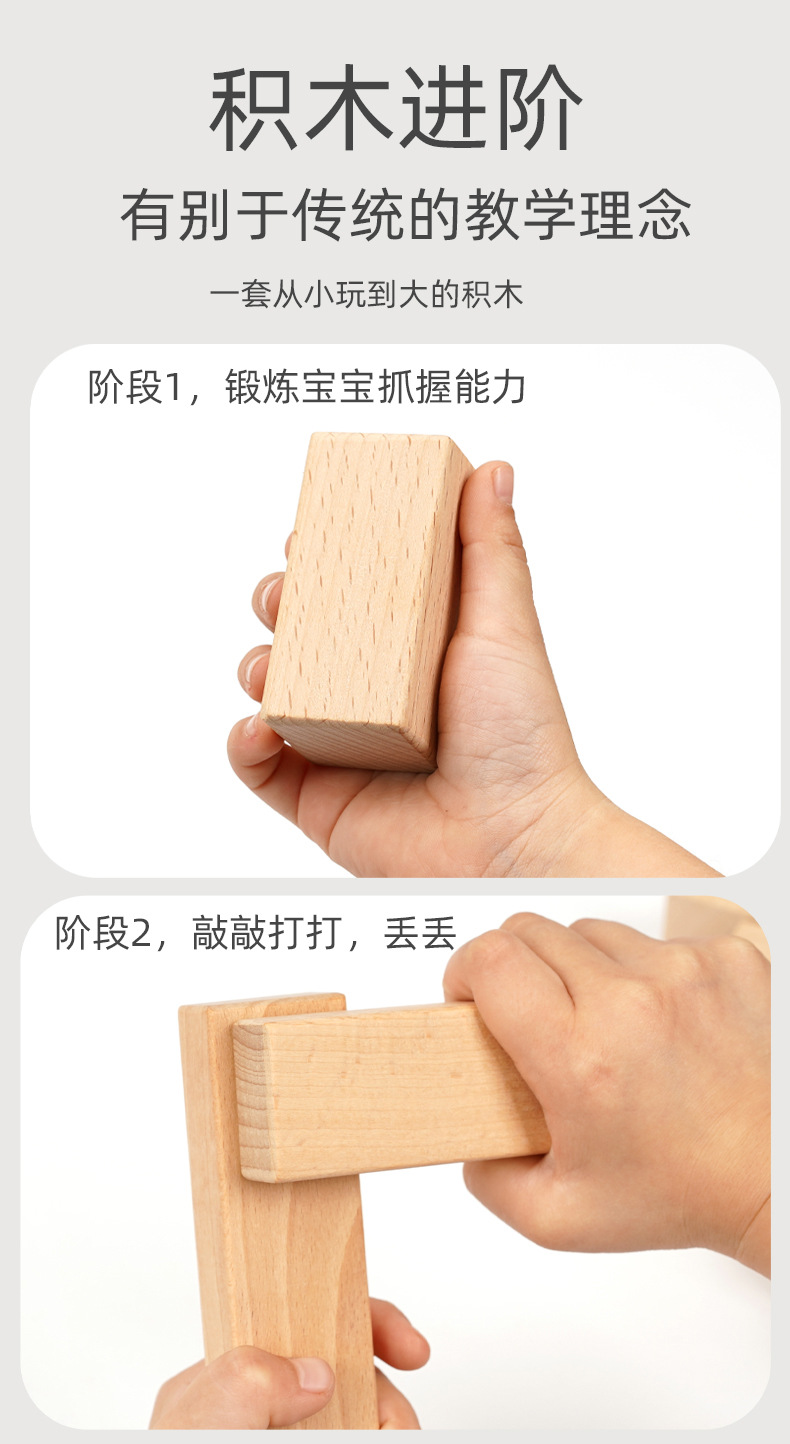 积木进阶

有别于传统的教学理念

一套从小玩到大的积木

阶段1，锻炼宝宝抓握能力

阶段2，敲敲打打，丢丢