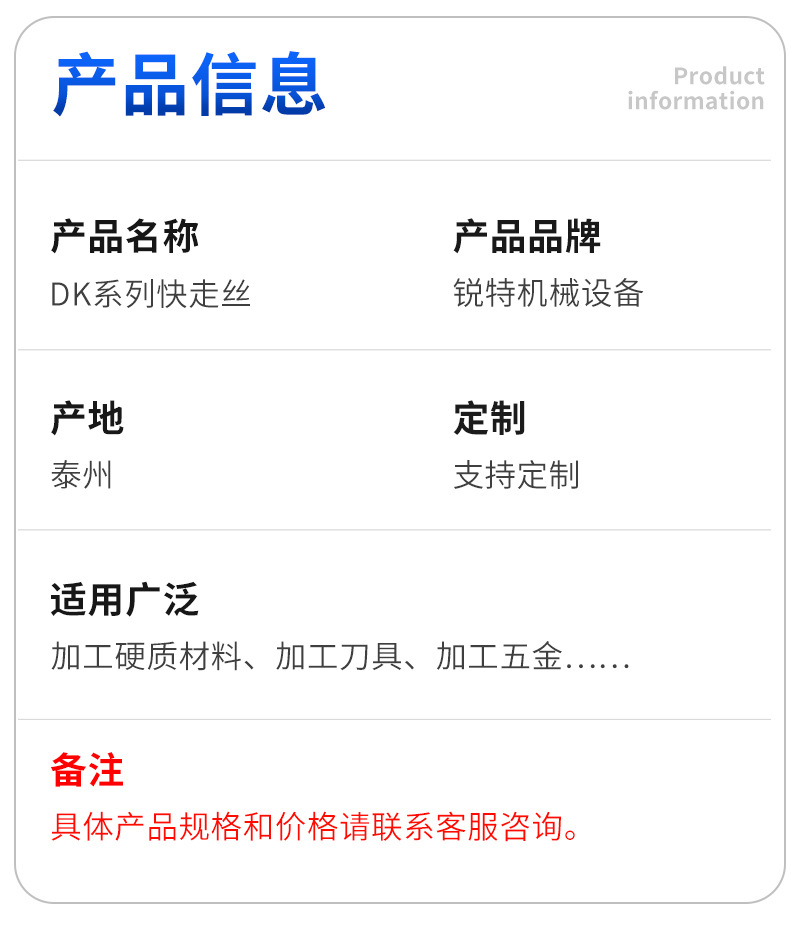 产品信息

Product
information

产品名称
DK系列快走丝

产品品牌
锐特机械设备

产地
泰州

定制
支持定制

适用广泛
加工硬质材料、加工刀具、加工五金......

备注
具体产品规格和价格请联系客服咨询。