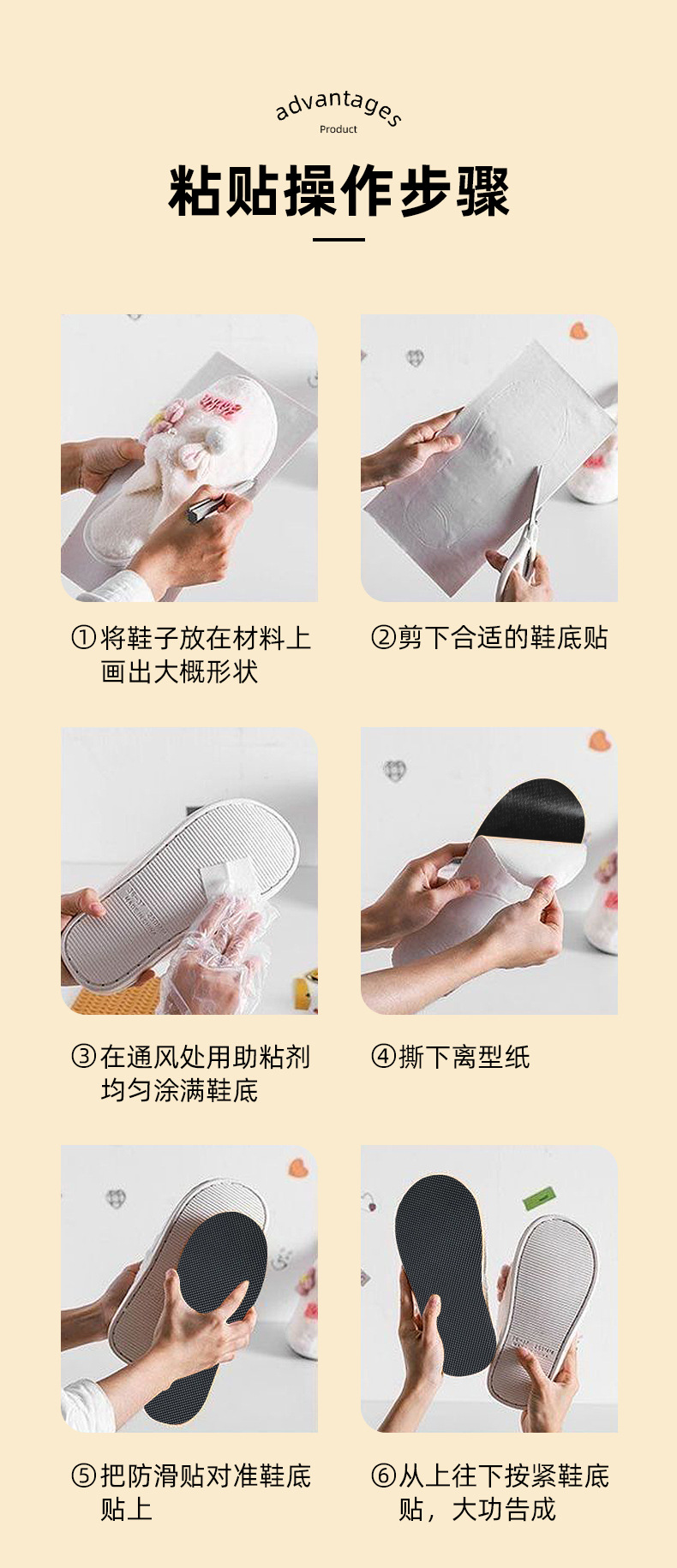 advantages
Product

粘贴操作步骤

①将鞋子放在材料上画出大概形状

②剪下合适的鞋底贴

③在通风处用助粘剂均匀涂满鞋底

④撕下离型纸

⑤把防滑贴对准鞋底贴上

⑥从上往下按紧鞋底贴，大功告成