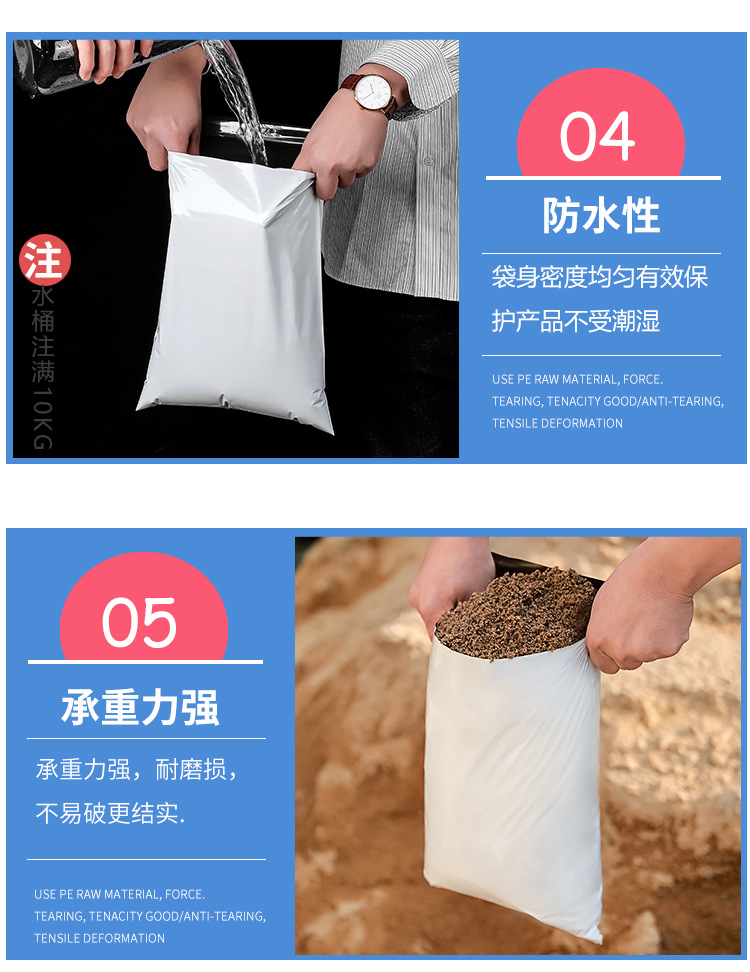 注
水桶注满10KG

04

防水性

袋身密度均匀有效保护产品不受潮湿

USE PE RAW MATERIAL, FORCE.
TEARING, TENACITY GOOD/ANTI-TEARING,
TENSILE DEFORMATION

05

承重力强

承重力强，耐磨损，不易破更结实.

USE PE RAW MATERIAL, FORCE.
TEARING, TENACITY GOOD/ANTI-TEARING,
TENSILE DEFORMATION