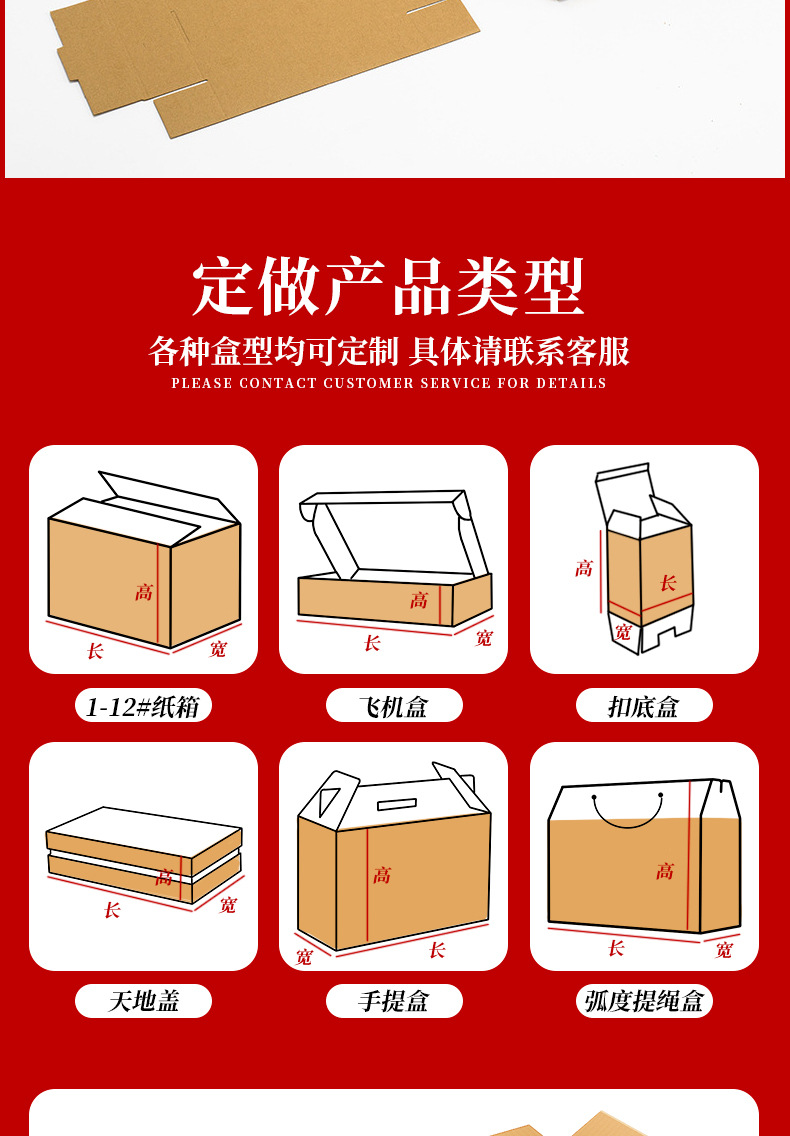 定做产品类型

各种盒型均可定制 具体请联系客服

PLEASE CONTACT CUSTOMER SERVICE FOR DETAILS

高
长
宽

1-12#纸箱

高
长
宽

飞机盒

高
长
宽

扣底盒

高
长
宽

天地盖

高
宽
长

手提盒

高
长
宽

弧度提绳盒