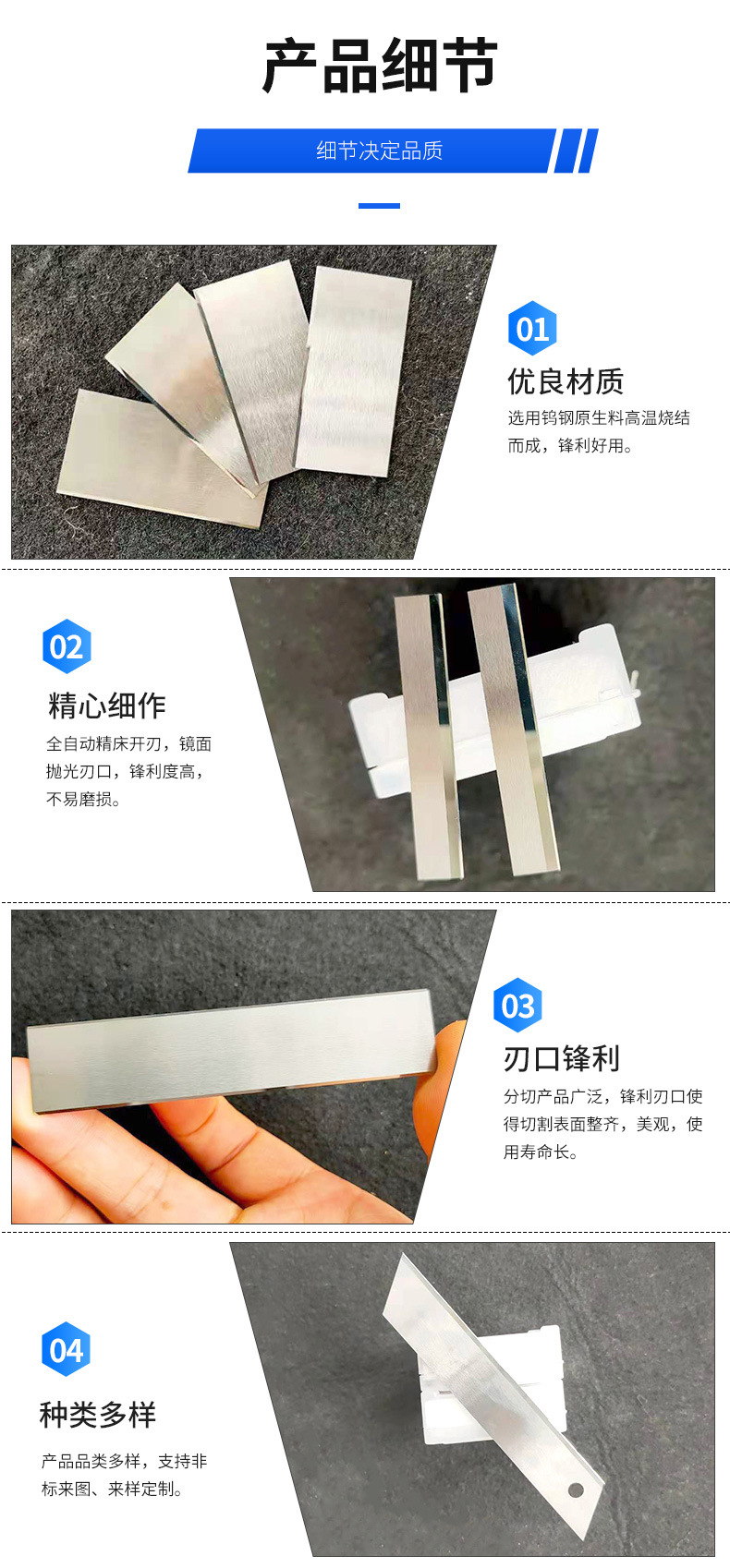 产品细节

细节决定品质

01

优良材质

选用钨钢原生料高温烧结而成，锋利好用。

02

精心细作

全自动精床开刃，镜面抛光刃口，锋利度高，不易磨损。

03

刃口锋利

分切产品广泛，锋利刃口使得切割表面整齐，美观，使用寿命长。

04

种类多样

产品品类多样，支持非标来图、来样定制。