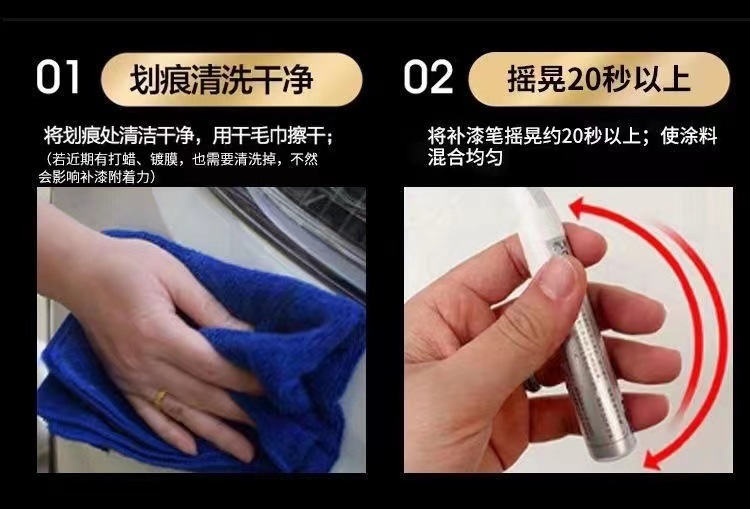 01 划痕清洗干净

将划痕处清洁干净，用干毛巾擦干；
（若近期有打蜡、镀膜，也需要清洗掉，不然会影响补漆附着力）

02 摇晃20秒以上

将补漆笔摇晃约20秒以上；使涂料混合均匀