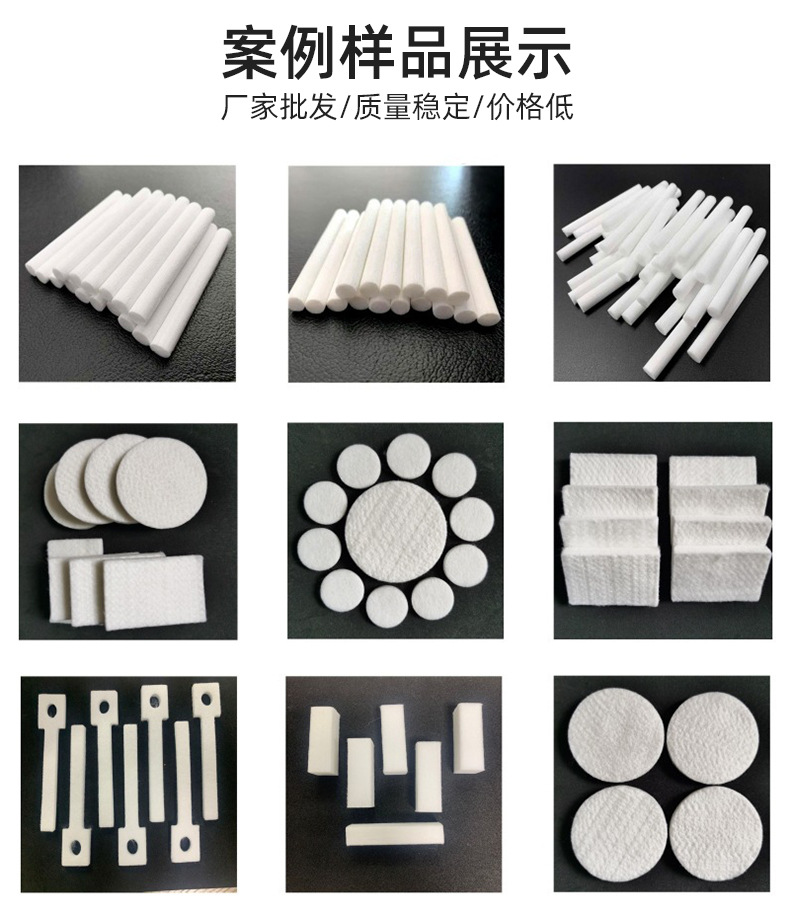 案例样品展示

厂家批发/质量稳定/价格低