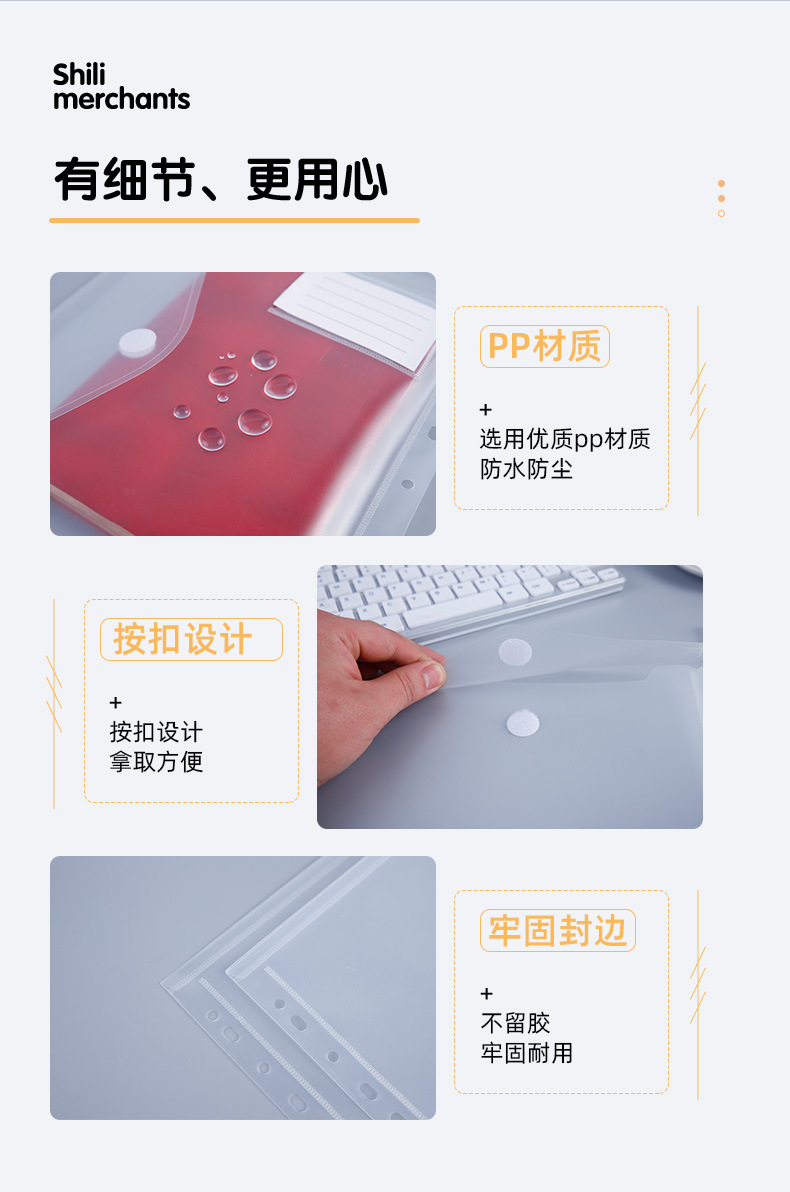 Shili merchants

有细节、更用心

PP材质

+
选用优质pp材质
防水防尘

按扣设计

+
按扣设计
拿取方便

牢固封边

+
不留胶
牢固耐用