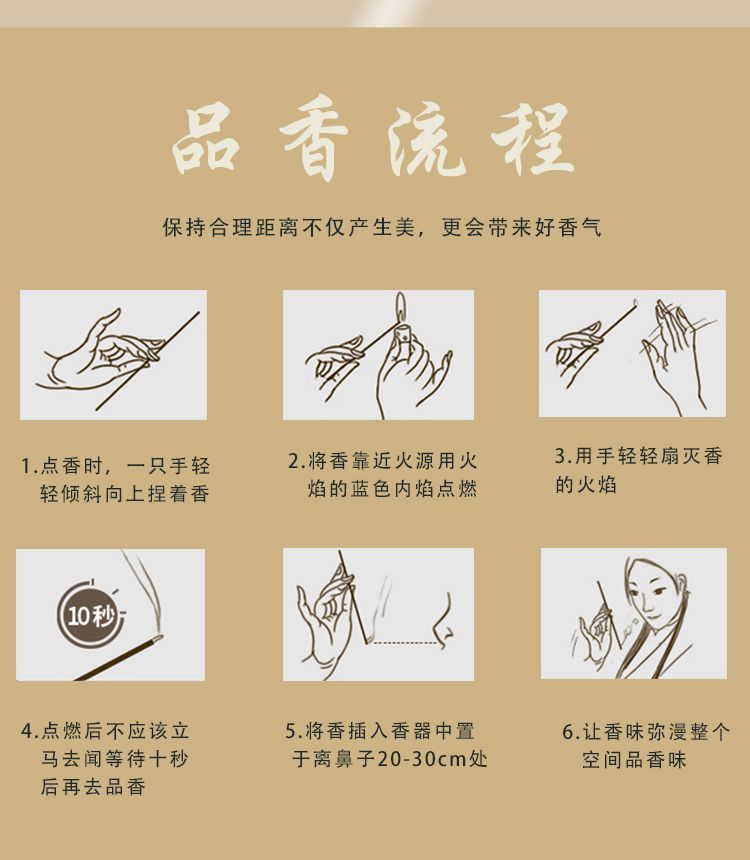 品香流程

保持合理距离不仅产生美，更会带来好香气

1.点香时，一只手轻轻倾斜向上捏着香

2.将香靠近火源用火焰的蓝色内焰点燃

3.用手轻轻扇灭香的火焰

10秒

4.点燃后不应该立马去闻等待十秒后再去品香

5.将香插入香器中置于离鼻子20-30cm处

6.让香味弥漫整个空间品香味