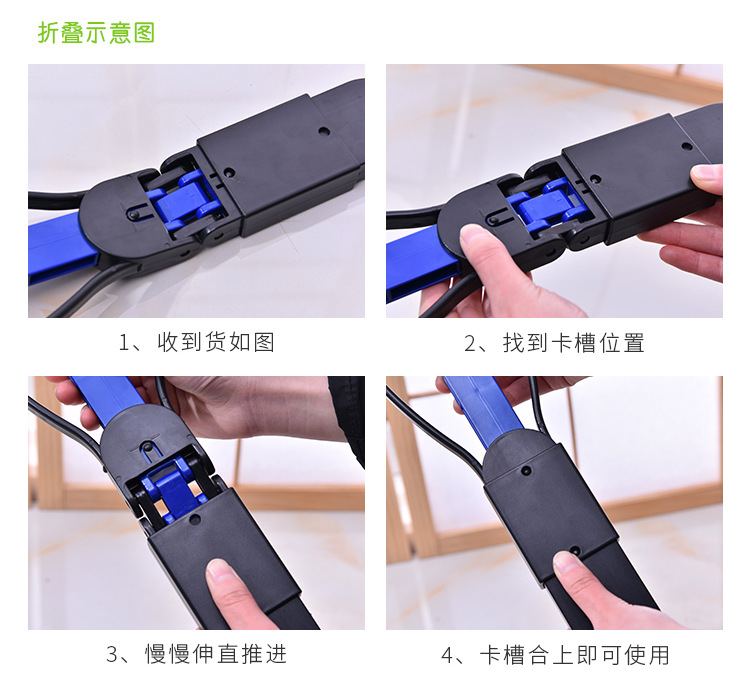 折叠示意图

1、收到货如图

2、找到卡槽位置

3、慢慢伸直推进

4、卡槽合上即可使用