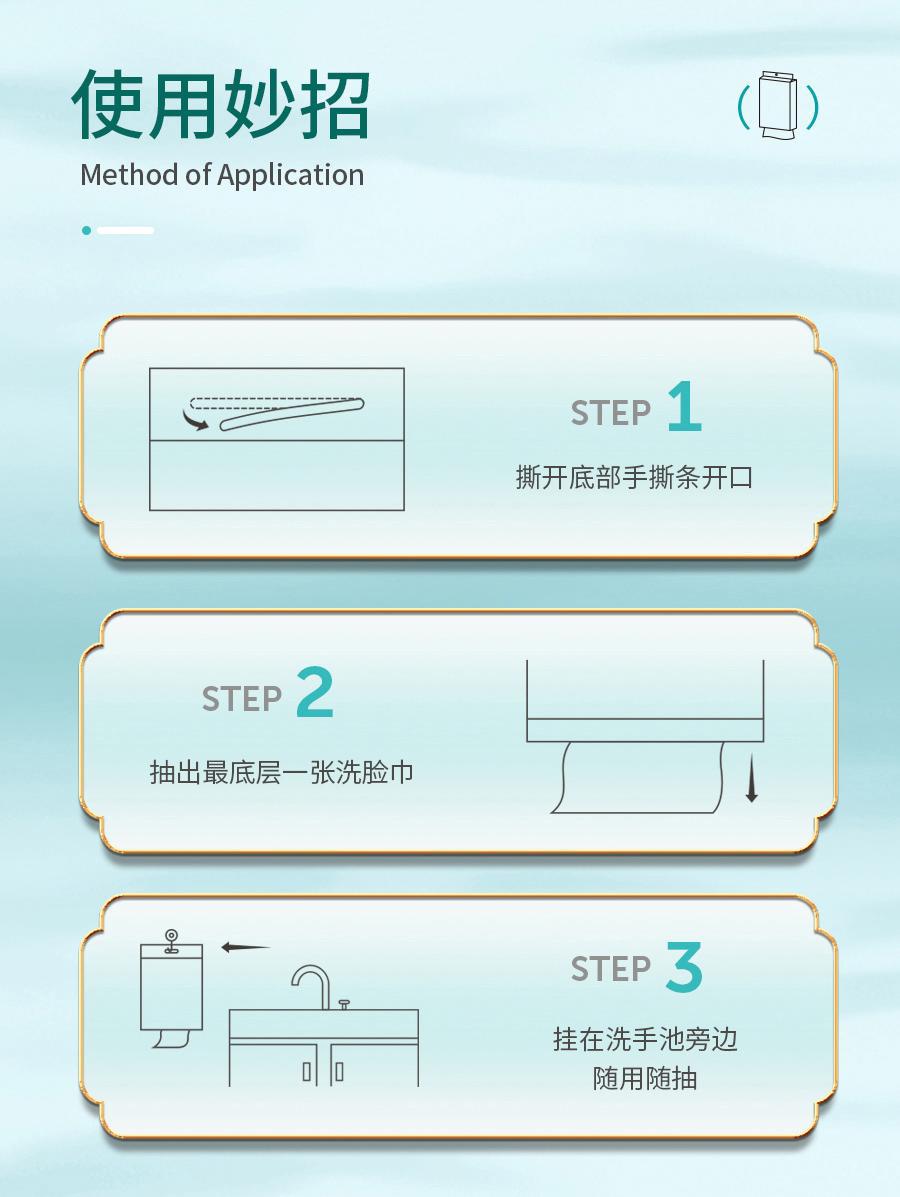 使用妙招
Method of Application

STEP 1
撕开底部手撕条开口

STEP 2
抽出最底层一张洗脸巾

STEP 3
挂在洗手池旁边
随用随抽