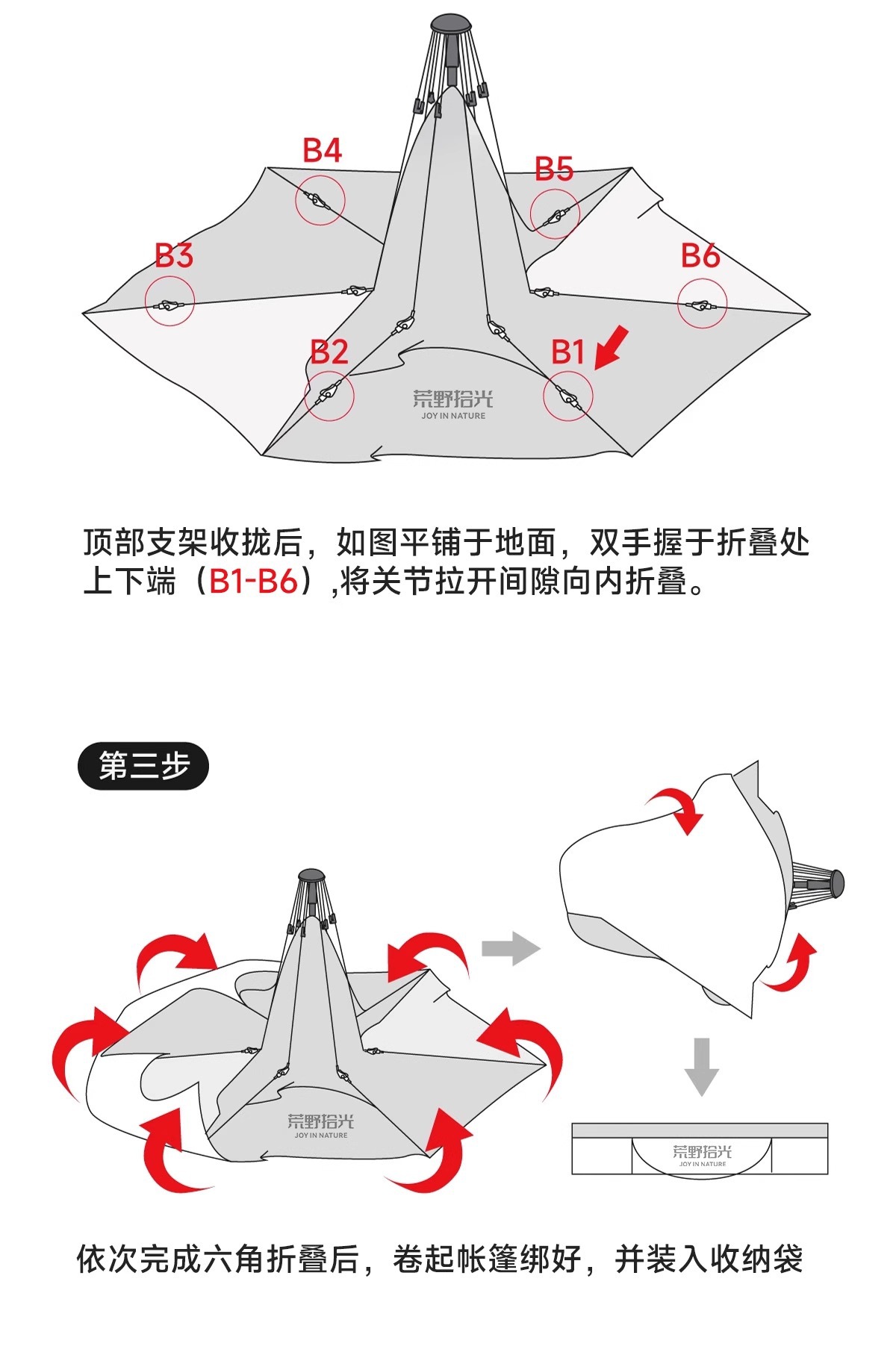 B4

B5

B3

B6

B2

B1

荒野拾光
JOY IN NATURE

顶部支架收拢后，如图平铺于地面，双手握于折叠处上下端（B1-B6）,将关节拉开间隙向内折叠。

第三步

荒野拾光
JOY IN NATURE

荒野拾光
JOY IN NATURE

依次完成六角折叠后，卷起帐篷绑好，并装入收纳袋