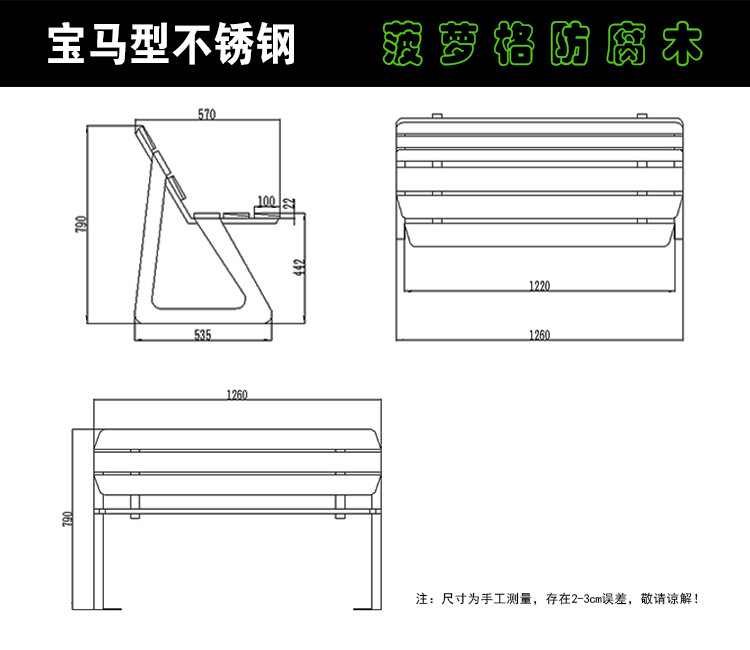 宝马型不锈钢 菠萝格防腐木

570

100

22

790

442

535

1220

1260

1260

790

注：尺寸为手工测量，存在2-3cm误差，敬请谅解！