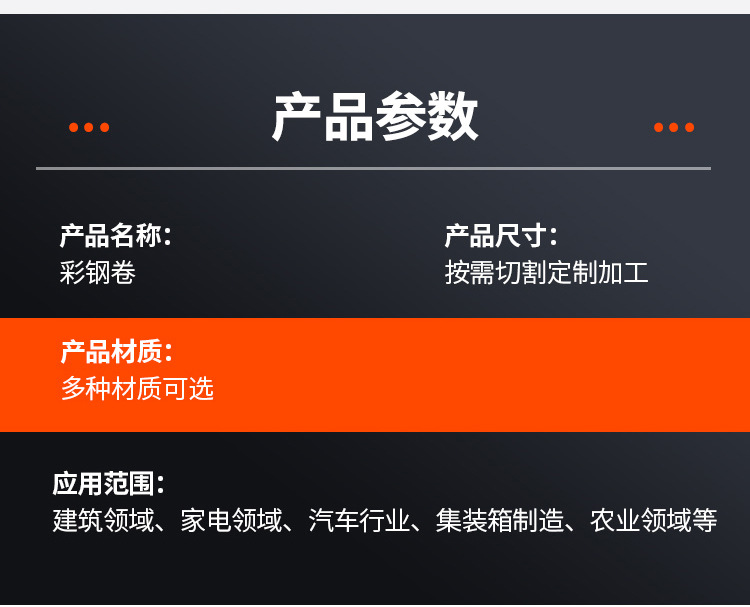 产品参数

产品名称：
彩钢卷

产品尺寸：
按需切割定制加工

产品材质：
多种材质可选

应用范围：
建筑领域、家电领域、汽车行业、集装箱制造、农业领域等