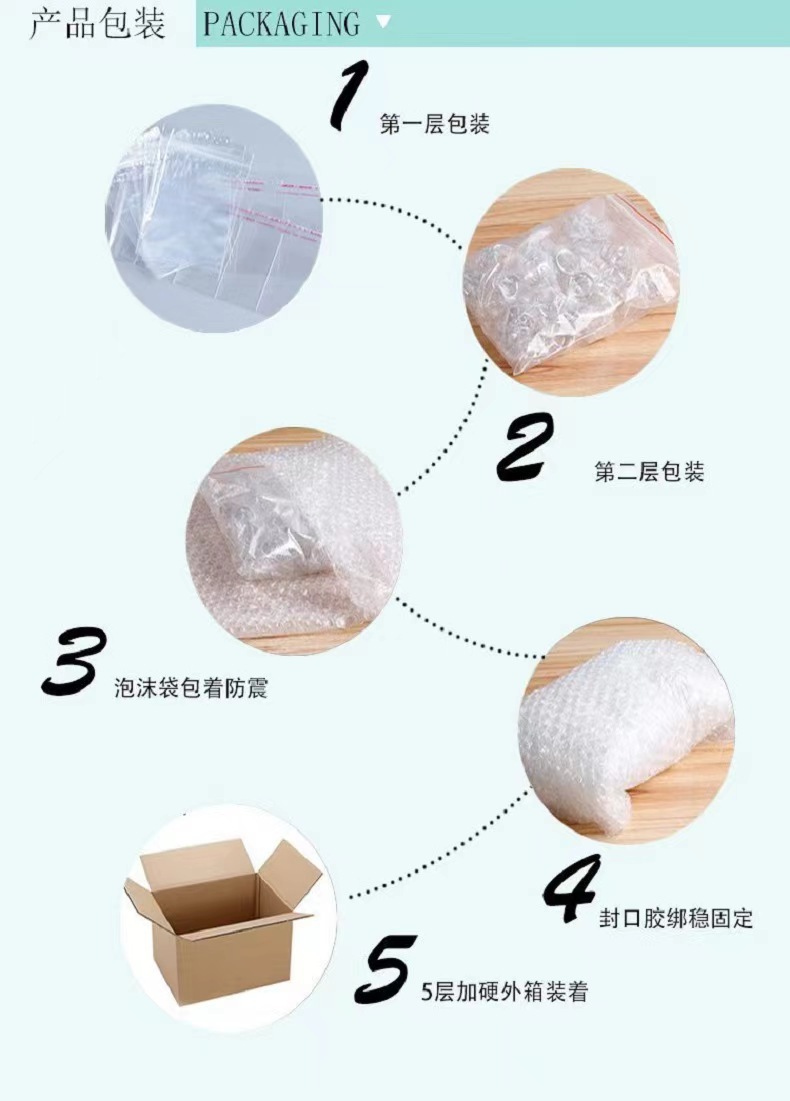 产品包装 PACKAGING

1 第一层包装

2 第二层包装

3 泡沫袋包着防震

4 封口胶绑稳固定

5 5层加硬外箱装着