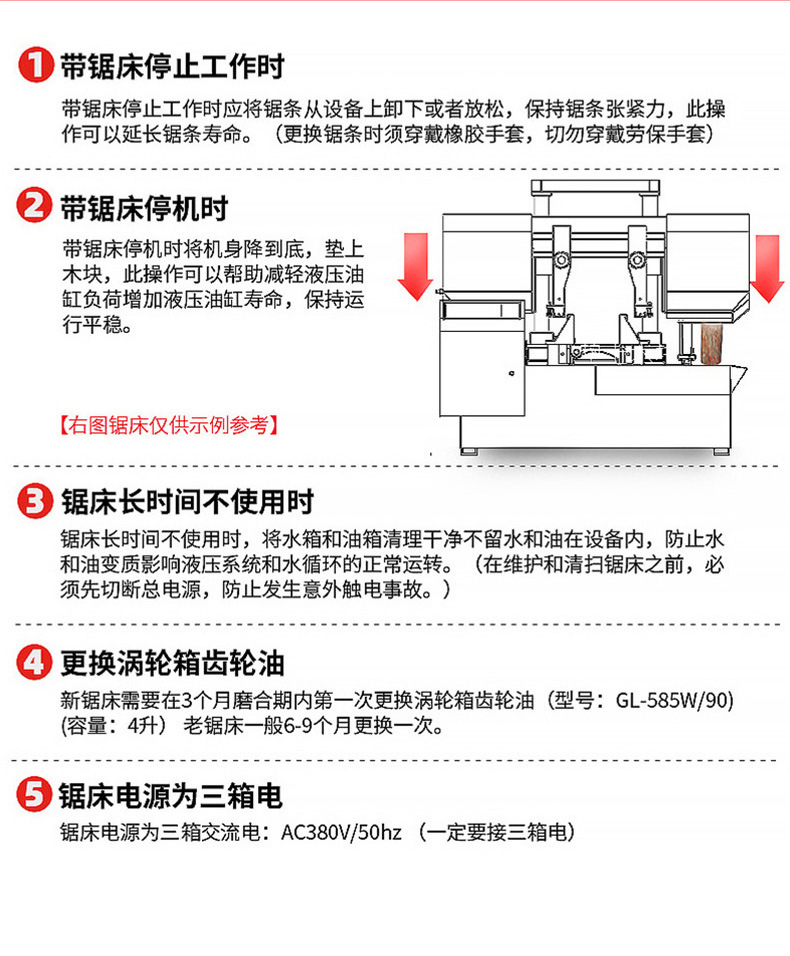 1 带锯床停止工作时

带锯床停止工作时应将锯条从设备上卸下或者放松，保持锯条张紧力，此操作可以延长锯条寿命。（更换锯条时须穿戴橡胶手套，切勿穿戴劳保手套）

2 带锯床停机时

带锯床停机时将机身降到底，垫上木块，此操作可以帮助减轻液压油缸负荷增加液压油缸寿命，保持运行平稳。

【右图锯床仅供示例参考】

3 锯床长时间不使用时

锯床长时间不使用时，将水箱和油箱清理干净不留水和油在设备内，防止水和油变质影响液压系统和水循环的正常运转。（在维护和清扫锯床之前，必须先切断总电源，防止发生意外触电事故。）

4 更换涡轮箱齿轮油

新锯床需要在3个月磨合期内第一次更换涡轮箱齿轮油（型号：GL-585W/90)(容量：4升） 老锯床一般6-9个月更换一次。

5 锯床电源为三箱电

锯床电源为三箱交流电：AC380V/50hz （一定要接三箱电）