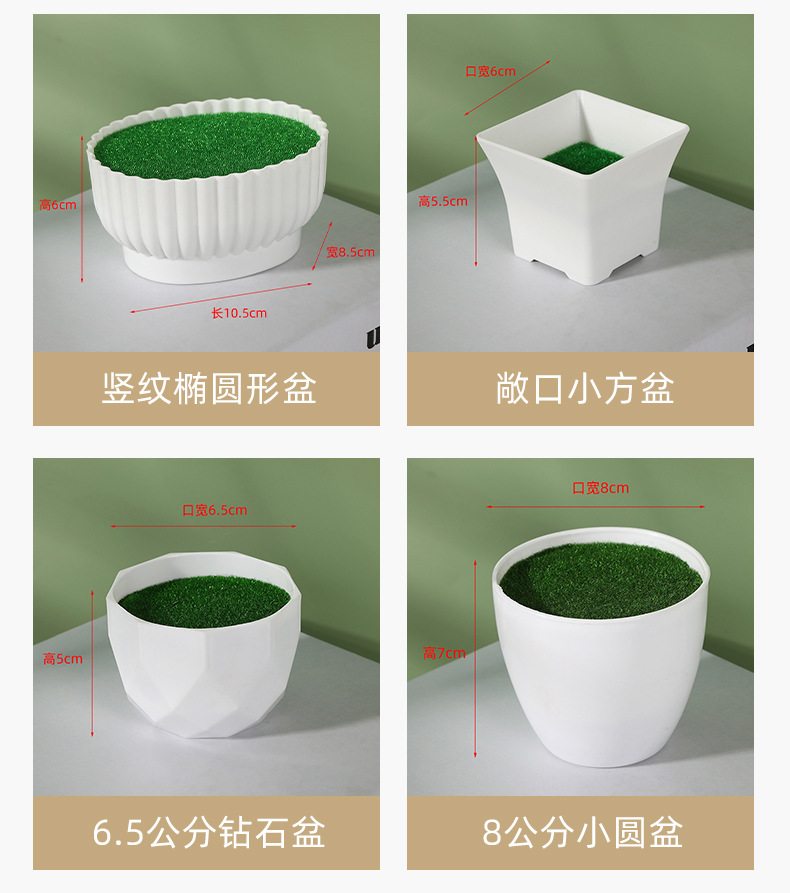 高6cm
宽8.5cm
长10.5cm
竖纹椭圆形盆

口宽6cm
高5.5cm
敞口小方盆

口宽6.5cm
高5cm
6.5公分钻石盆

口宽8cm
高7cm
8公分小圆盆