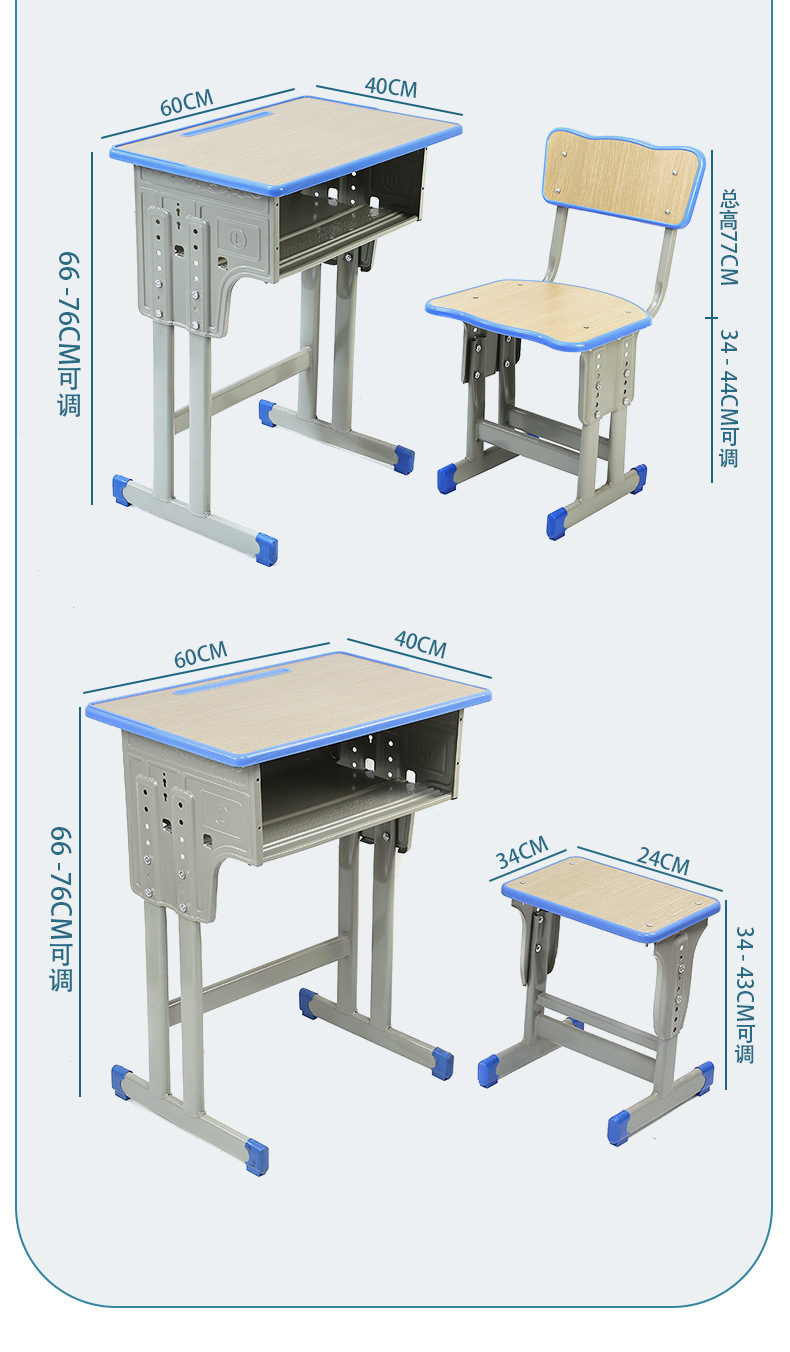 60CM
40CM
66-76CM可调
总高77CM
34-44CM可调

60CM
40CM
66-76CM可调
34CM
24CM
34-43CM可调