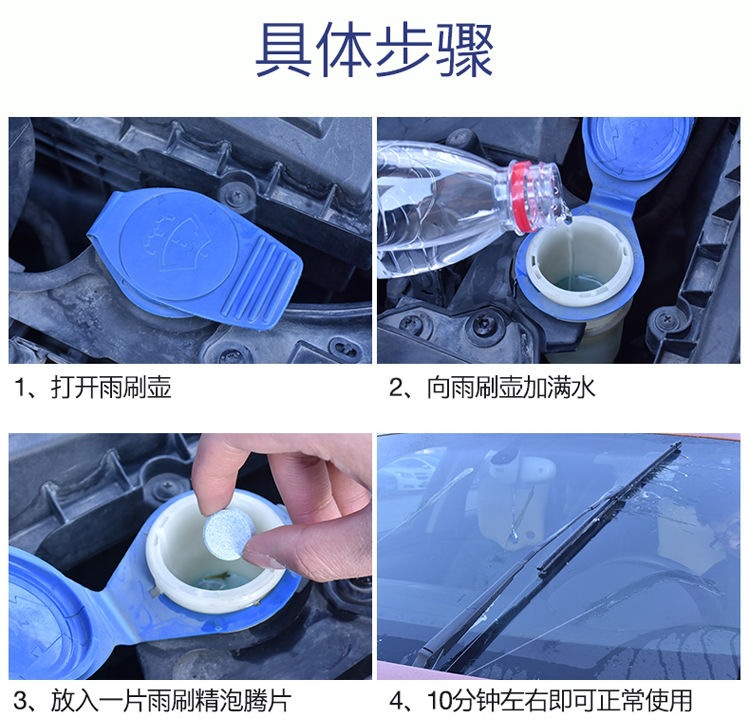 具体步骤

1、打开雨刷壶

2、向雨刷壶加满水

3、放入一片雨刷精泡腾片

4、10分钟左右即可正常使用