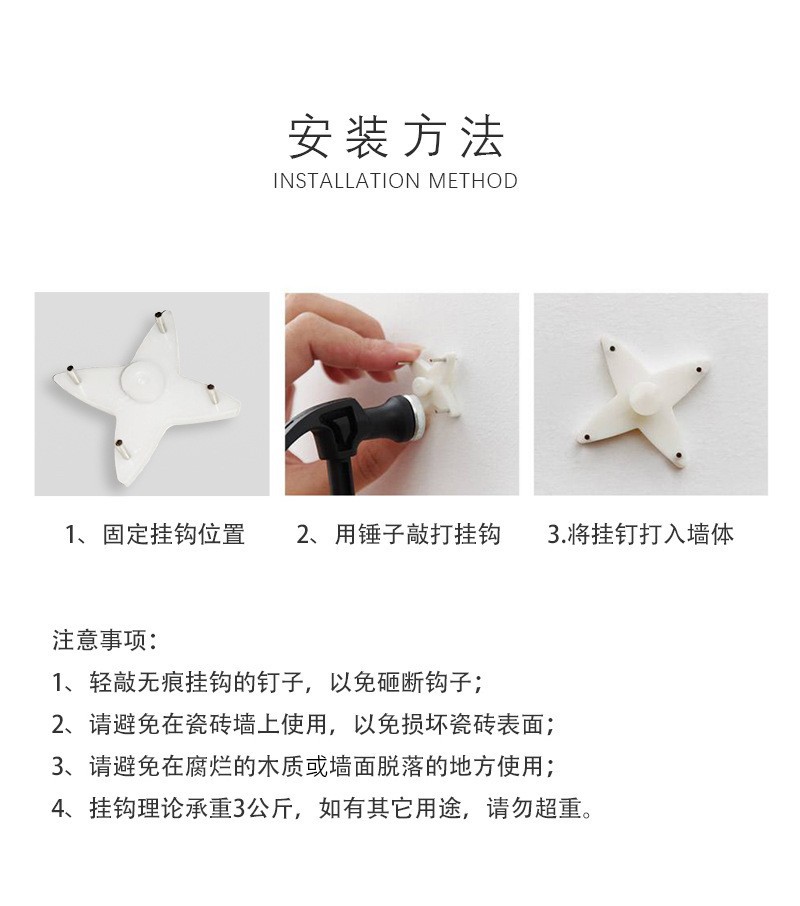 安装方法
INSTALLATION METHOD

1、固定挂钩位置

2、用锤子敲打挂钩

3.将挂钉打入墙体

注意事项：
1、轻敲无痕挂钩的钉子，以免砸断钩子；
2、请避免在瓷砖墙上使用，以免损坏瓷砖表面；
3、请避免在腐烂的木质或墙面脱落的地方使用；
4、挂钩理论承重3公斤，如有其它用途，请勿超重。