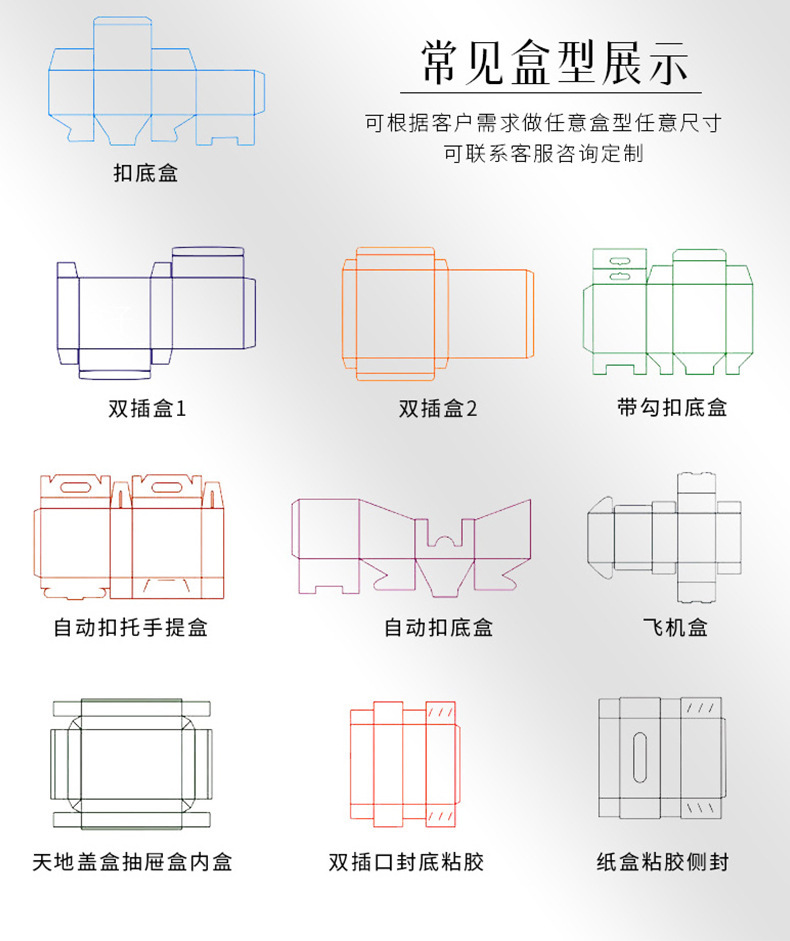 常见盒型展示

可根据客户需求做任意盒型任意尺寸
可联系客服咨询定制

扣底盒

双插盒1

双插盒2

带勾扣底盒

自动扣托手提盒

自动扣底盒

飞机盒

天地盖盒抽屉盒内盒

双插口封底粘胶

纸盒粘胶侧封