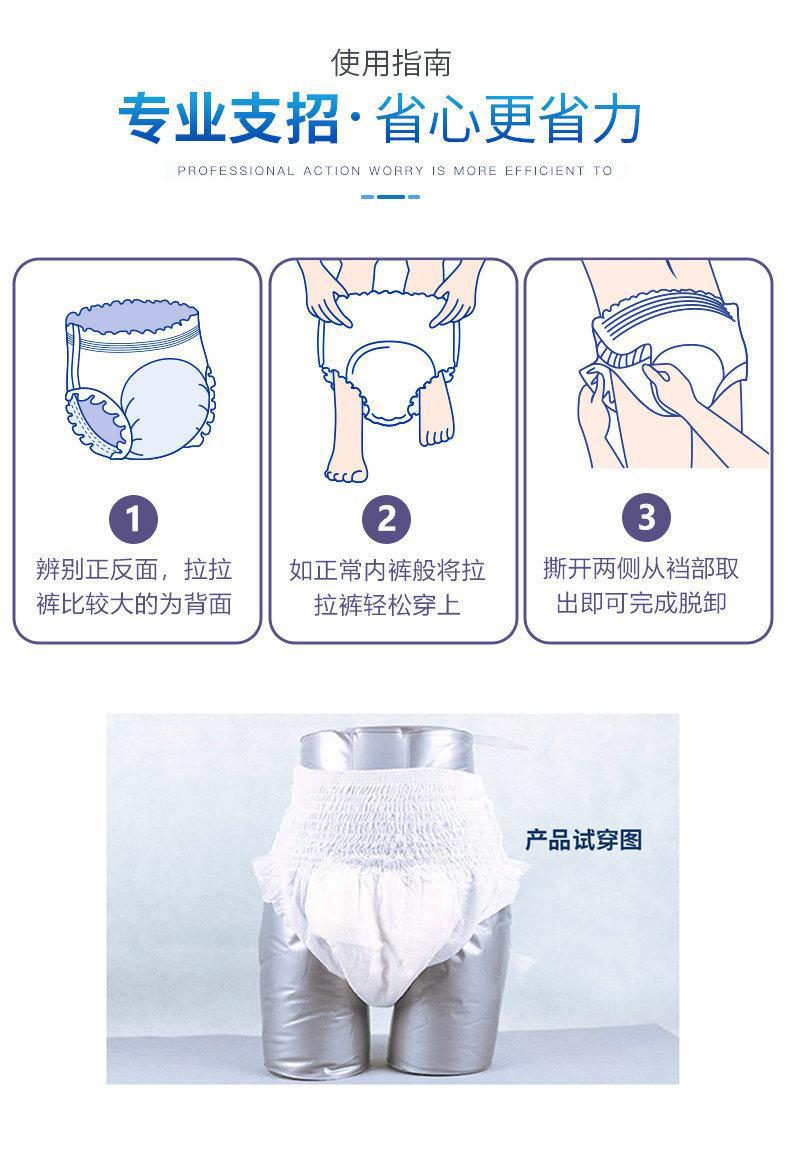 使用指南

专业支招·省心更省力

PROFESSIONAL ACTION WORRY IS MORE EFFICIENT TO

1
辨别正反面，拉拉裤比较大的为背面

2
如正常内裤般将拉拉裤轻松穿上

3
撕开两侧从裆部取出即可完成脱卸

产品试穿图