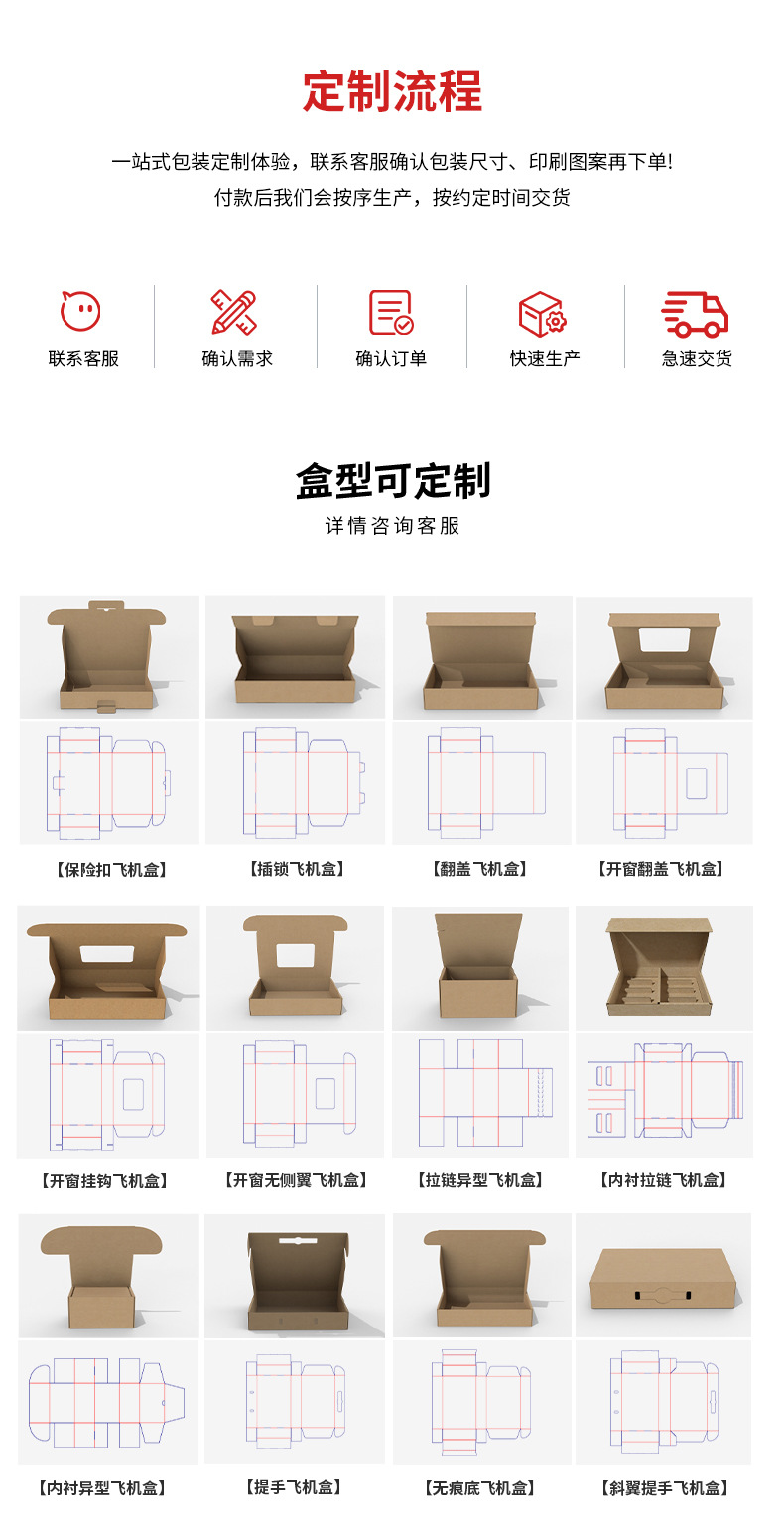 定制流程

一站式包装定制体验，联系客服确认包装尺寸、印刷图案再下单！
付款后我们会按序生产，按约定时间交货

联系客服

确认需求

确认订单

快速生产

急速交货

盒型可定制

详情咨询客服

【保险扣飞机盒】

【插锁飞机盒】

【翻盖飞机盒】

【开窗翻盖飞机盒】

【开窗挂钩飞机盒】

【开窗无侧翼飞机盒】

【拉链异型飞机盒】

【内衬拉链飞机盒】

【内衬异型飞机盒】

【提手飞机盒】

【无痕底飞机盒】

【斜翼提手飞机盒】