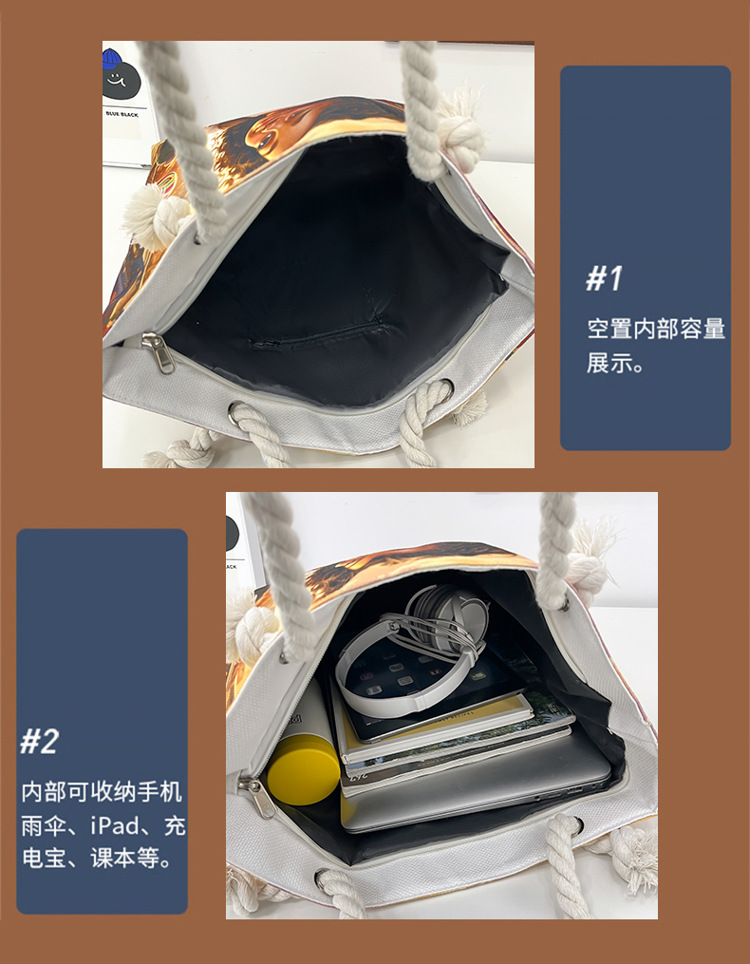 BLUE BLACK

#1
空置内部容量展示。

#2
内部可收纳手机雨伞、iPad、充电宝、课本等。