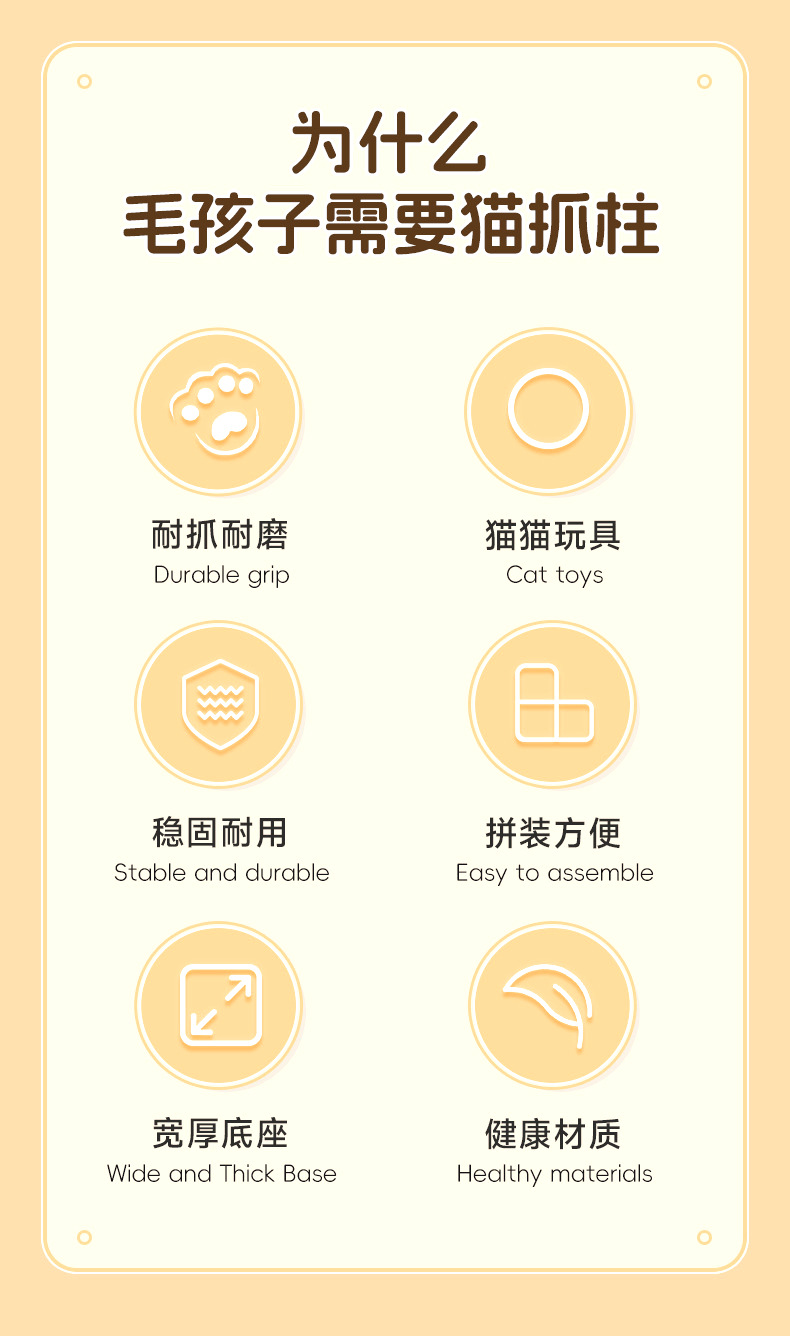 为什么
毛孩子需要猫抓柱

耐抓耐磨
Durable grip

猫猫玩具
Cat toys

稳固耐用
Stable and durable

拼装方便
Easy to assemble

宽厚底座
Wide and Thick Base

健康材质
Healthy materials