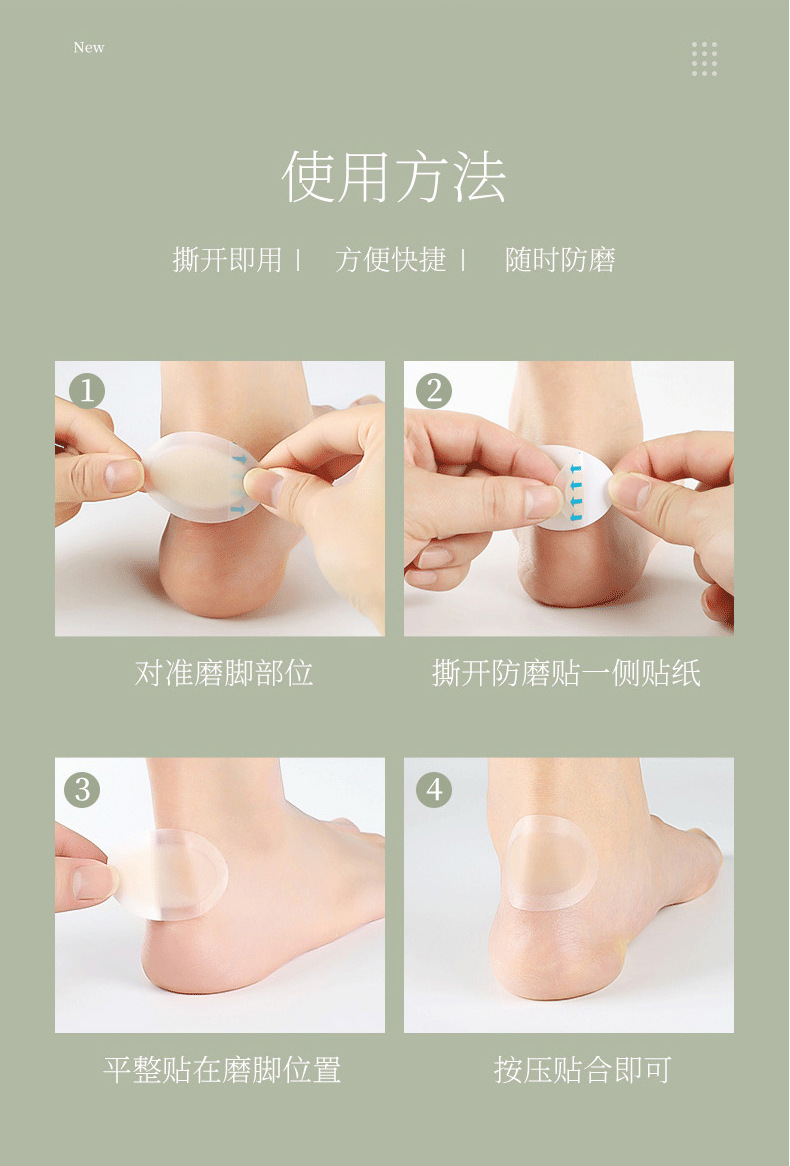 New

使用方法

撕开即用 | 方便快捷 | 随时防磨

1
对准磨脚部位

2
撕开防磨贴一侧贴纸

3
平整贴在磨脚位置

4
按压贴合即可