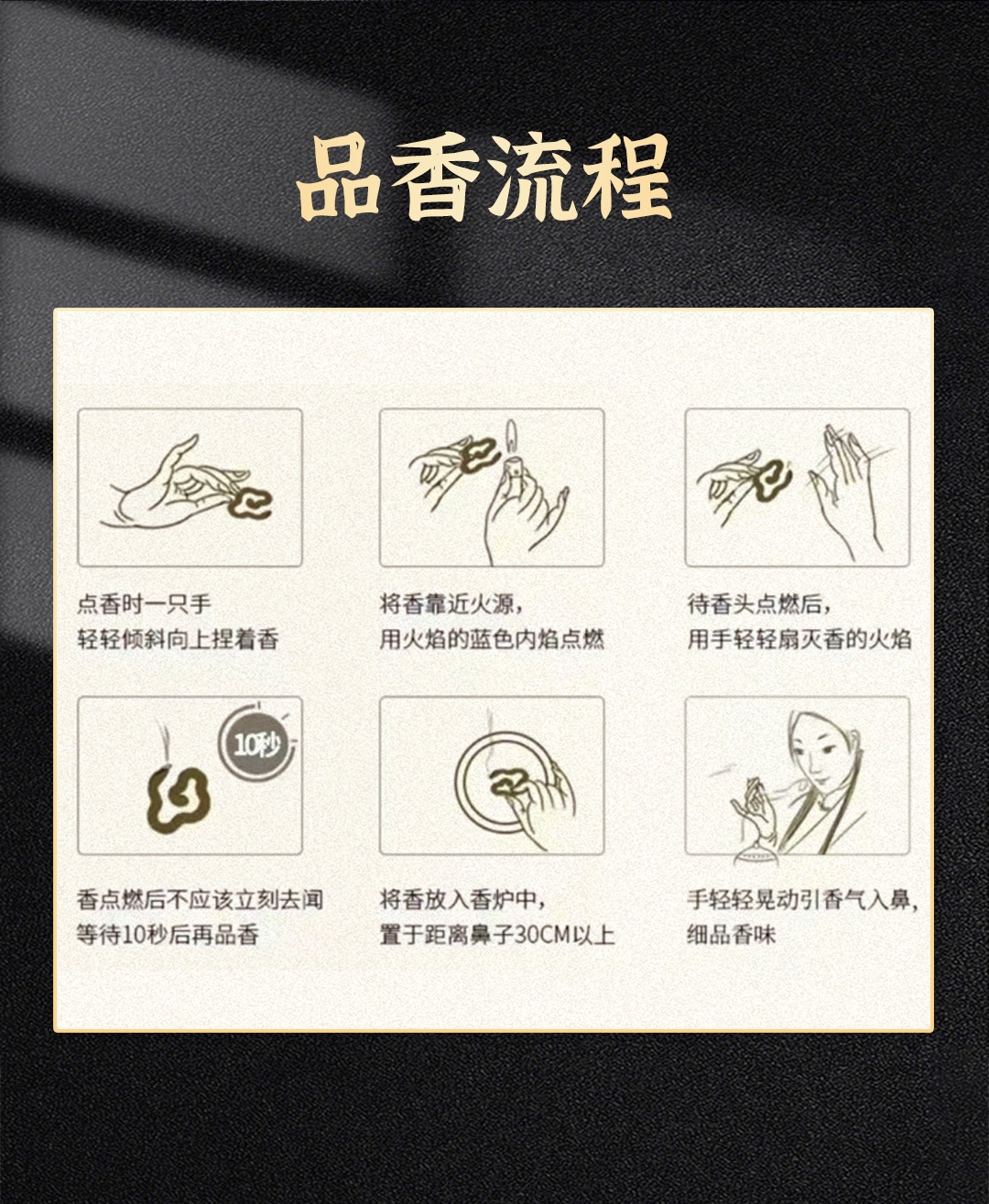 品香流程

点香时一只手
轻轻倾斜向上捏着香

将香靠近火源，
用火焰的蓝色内焰点燃

待香头点燃后，
用手轻轻扇灭香的火焰

10秒

香点燃后不应该立刻去闻
等待10秒后再品香

将香放入香炉中，
置于距离鼻子30CM以上

手轻轻晃动引香气入鼻，
细品香味