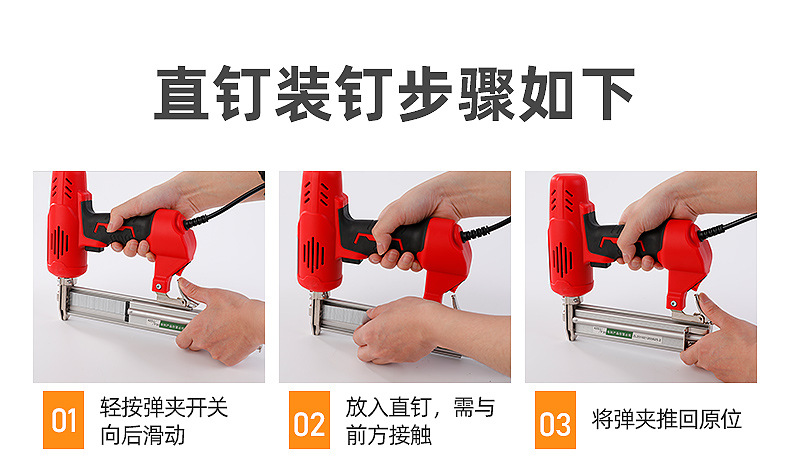 直钉装钉步骤如下

01 轻按弹夹开关向后滑动

02 放入直钉，需与前方接触

03 将弹夹推回原位