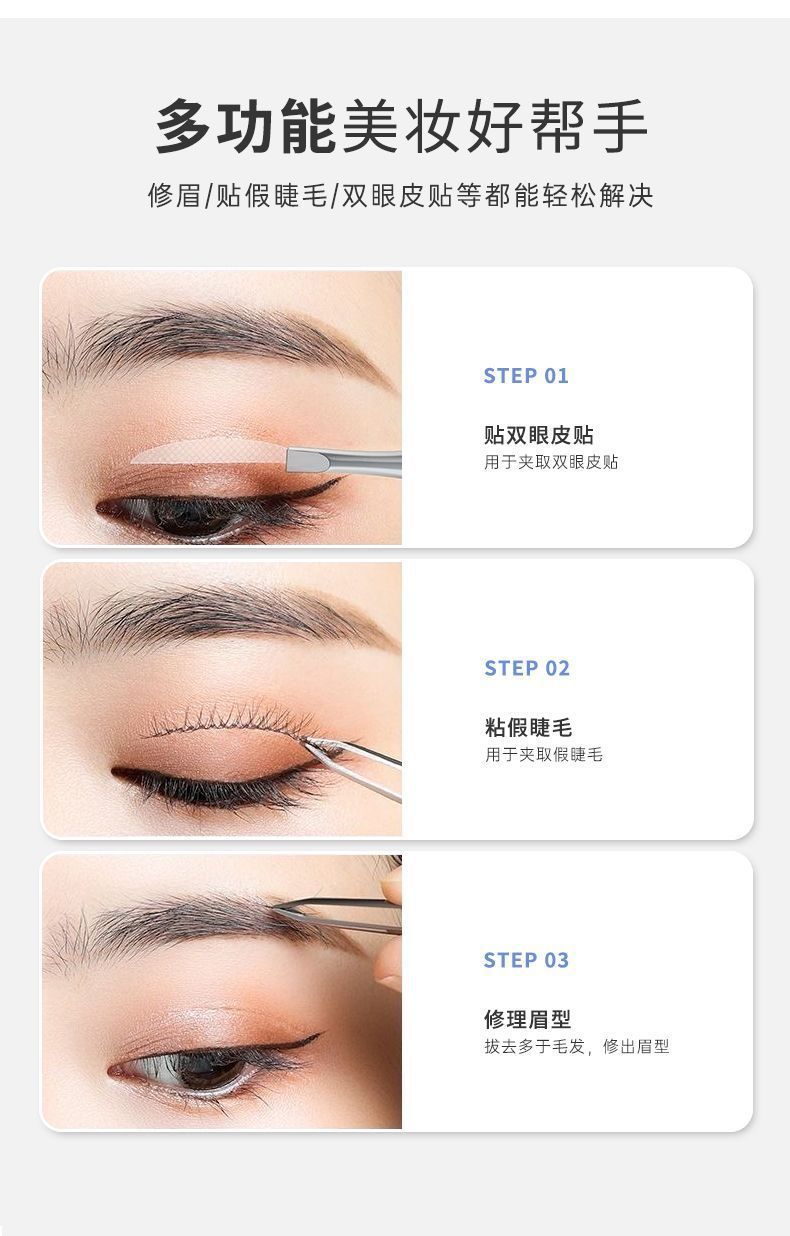 多功能美妆好帮手

修眉/贴假睫毛/双眼皮贴等都能轻松解决

STEP 01

贴双眼皮贴

用于夹取双眼皮贴

STEP 02

粘假睫毛

用于夹取假睫毛

STEP 03

修理眉型

拔去多于毛发，修出眉型