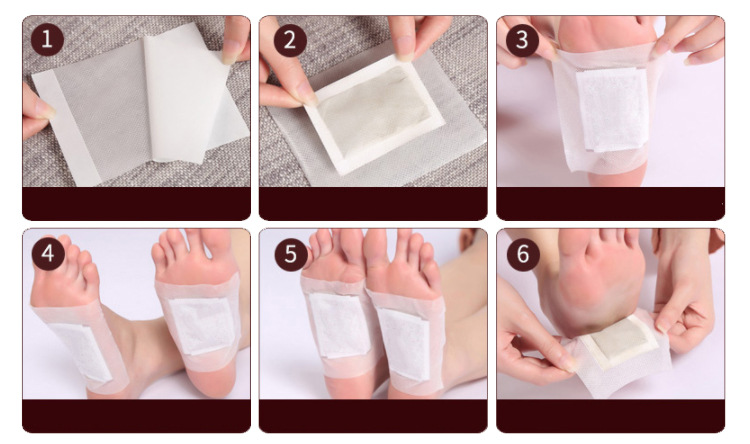 1

2

3

4

5

6