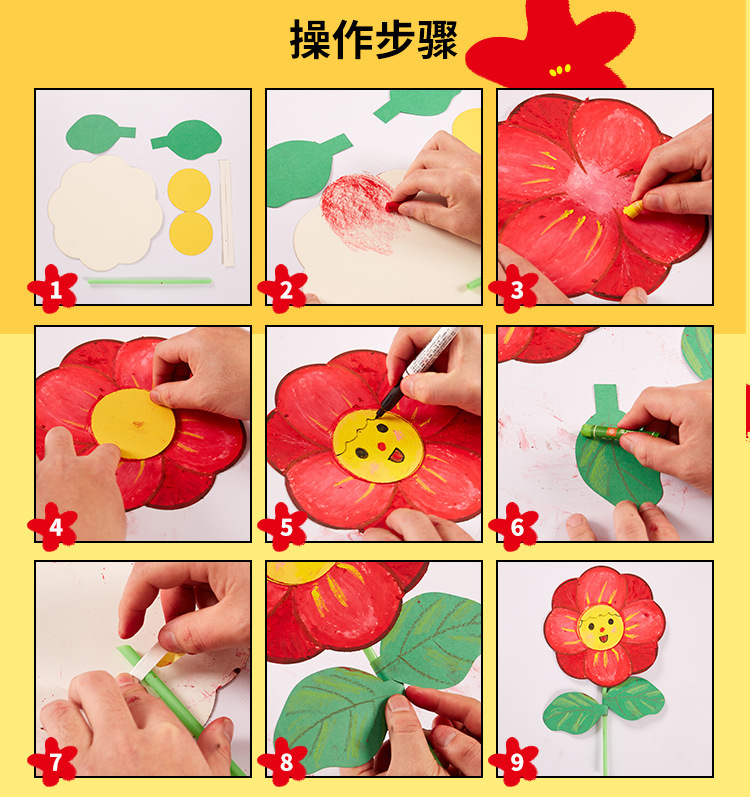 操作步骤

1

2

3

4

5

6

7

8

9