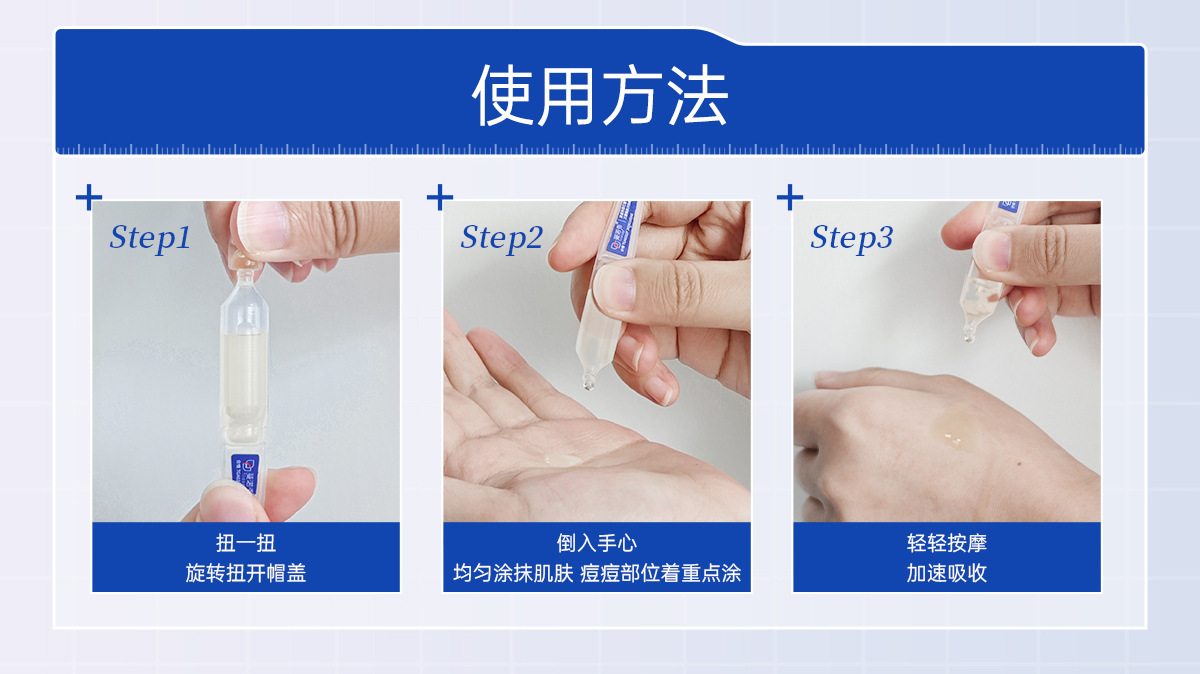 使用方法

Step1

扭一扭
旋转扭开帽盖

Step2

倒入手心
均匀涂抹肌肤 痘痘部位着重点涂

Step3

轻轻按摩
加速吸收