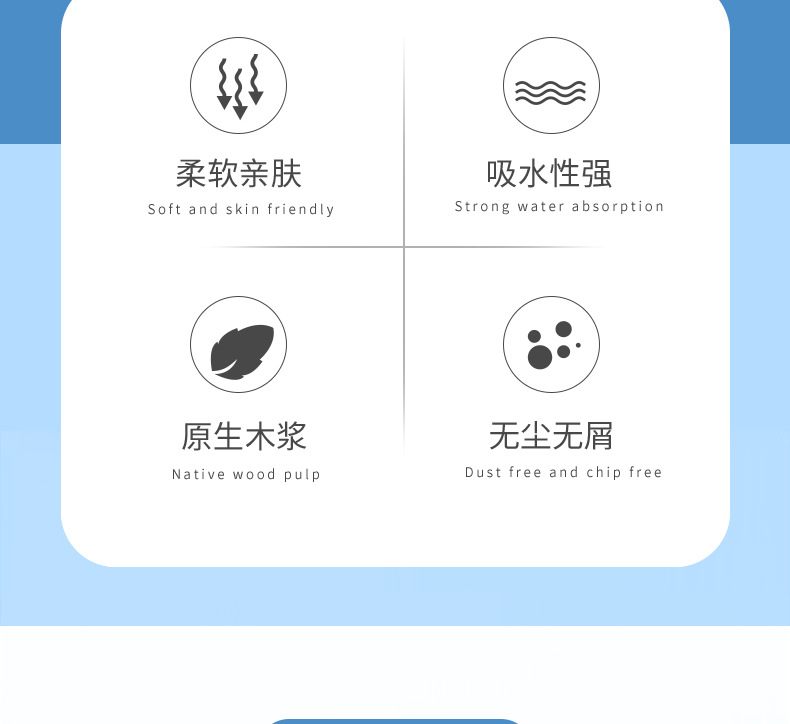 柔软亲肤
Soft and skin friendly

吸水性强
Strong water absorption

原生木浆
Native wood pulp

无尘无屑
Dust free and chip free