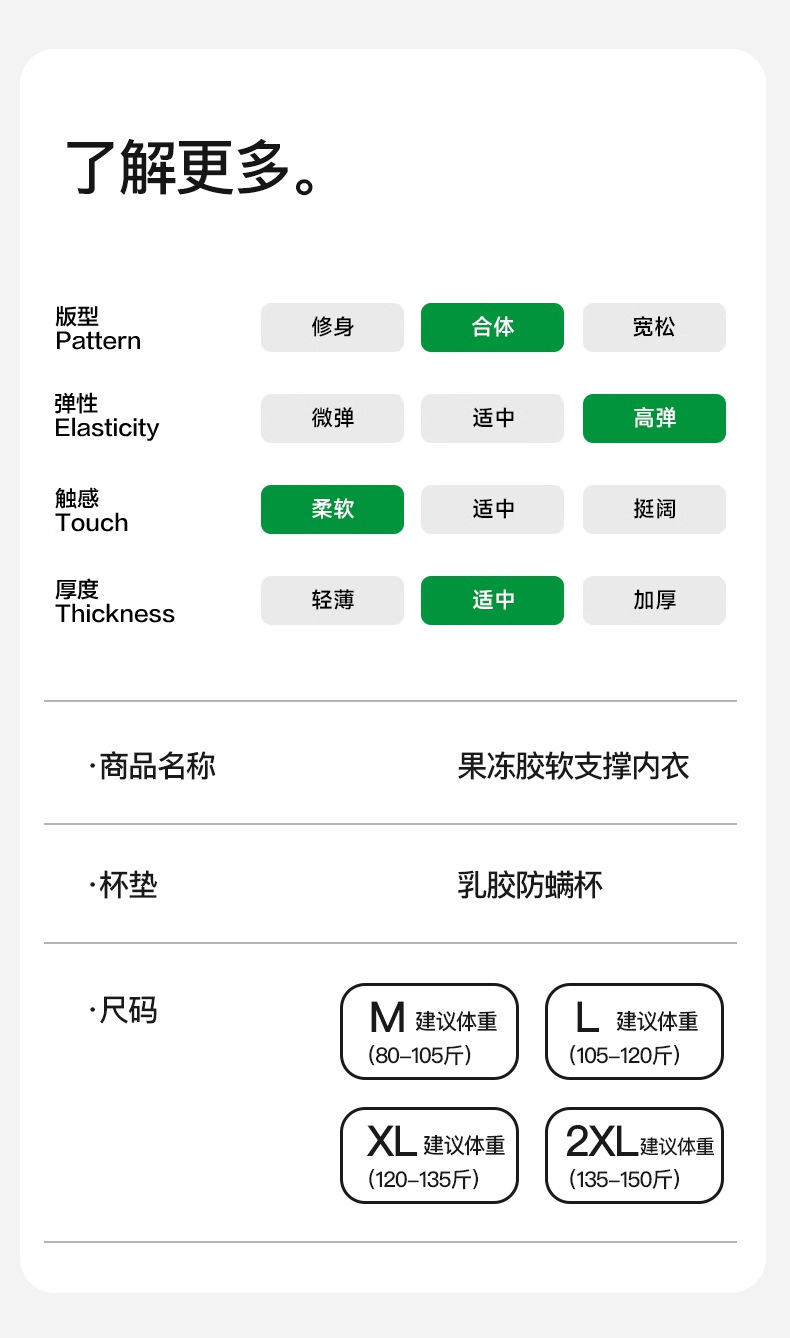 了解更多。

版型
Pattern
修身 合体 宽松

弹性
Elasticity
微弹 适中 高弹

触感
Touch
柔软 适中 挺阔

厚度
Thickness
轻薄 适中 加厚

·商品名称 果冻胶软支撑内衣

·杯垫 乳胶防螨杯

·尺码

M 建议体重
(80-105斤)

L 建议体重
(105-120斤)

XL 建议体重
(120-135斤)

2XL 建议体重
(135-150斤)