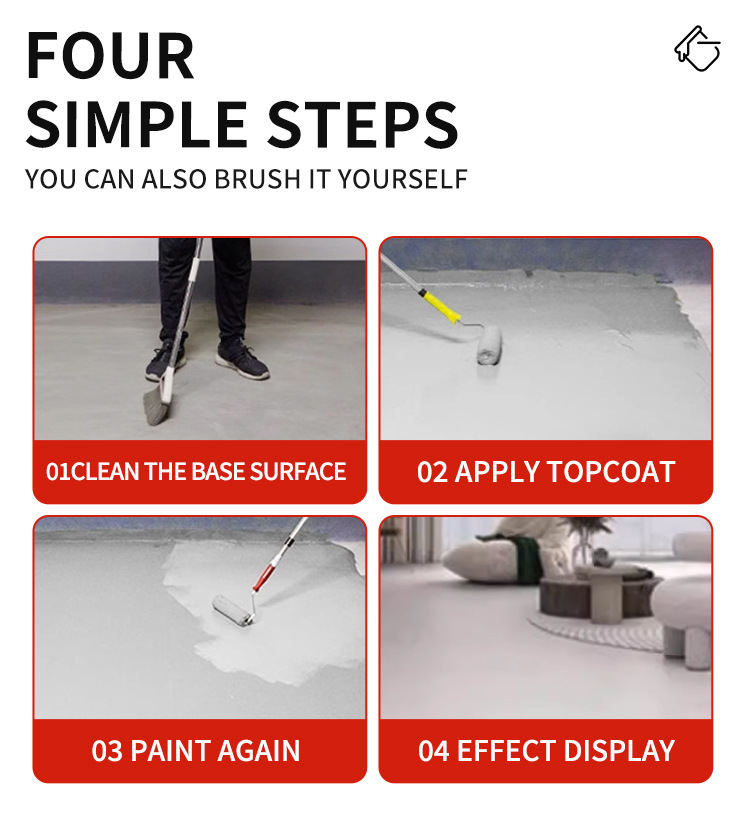 FOUR SIMPLE STEPS
YOU CAN ALSO BRUSH IT YOURSELF

01CLEAN THE BASE SURFACE

02 APPLY TOPCOAT

03 PAINT AGAIN

04 EFFECT DISPLAY