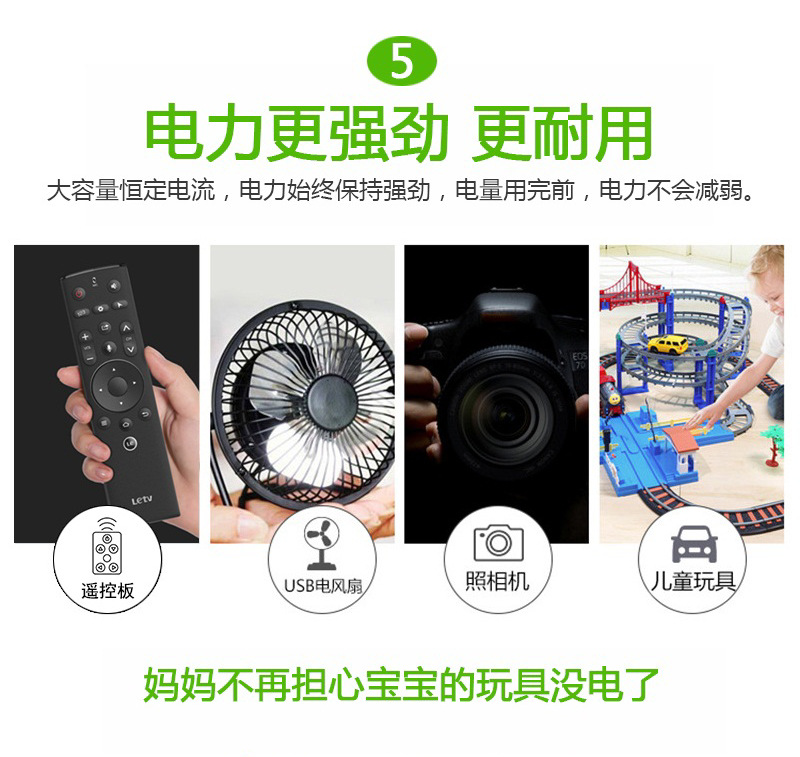 5

电力更强劲 更耐用

大容量恒定电流，电力始终保持强劲，电量用完前，电力不会减弱。

Letv

EOS 7D

遥控板

USB电风扇

照相机

儿童玩具

妈妈不再担心宝宝的玩具没电了