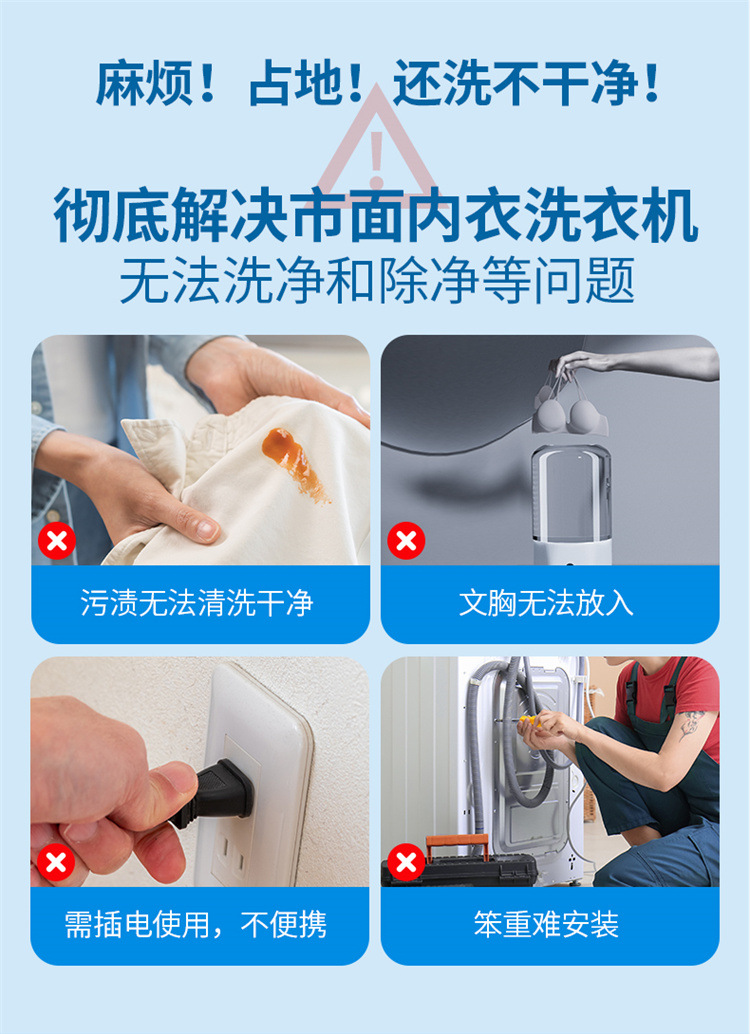 麻烦！占地！还洗不干净！

彻底解决市面内衣洗衣机
无法洗净和除净等问题

污渍无法清洗干净

文胸无法放入

需插电使用，不便携

笨重难安装