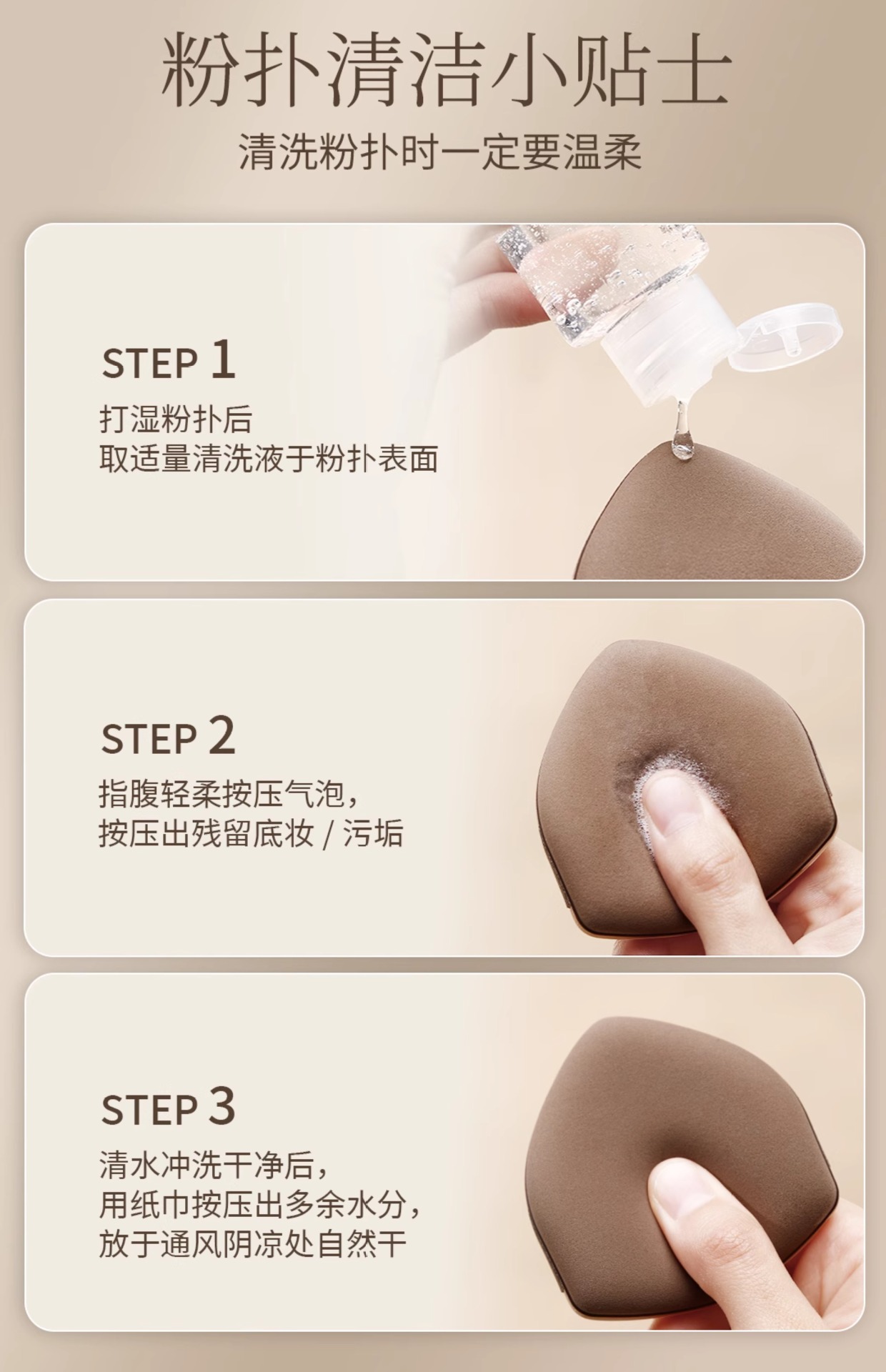 粉扑清洁小贴士
清洗粉扑时一定要温柔

STEP 1
打湿粉扑后
取适量清洗液于粉扑表面

STEP 2
指腹轻柔按压气泡，
按压出残留底妆 / 污垢

STEP 3
清水冲洗干净后，
用纸巾按压出多余水分，
放于通风阴凉处自然干