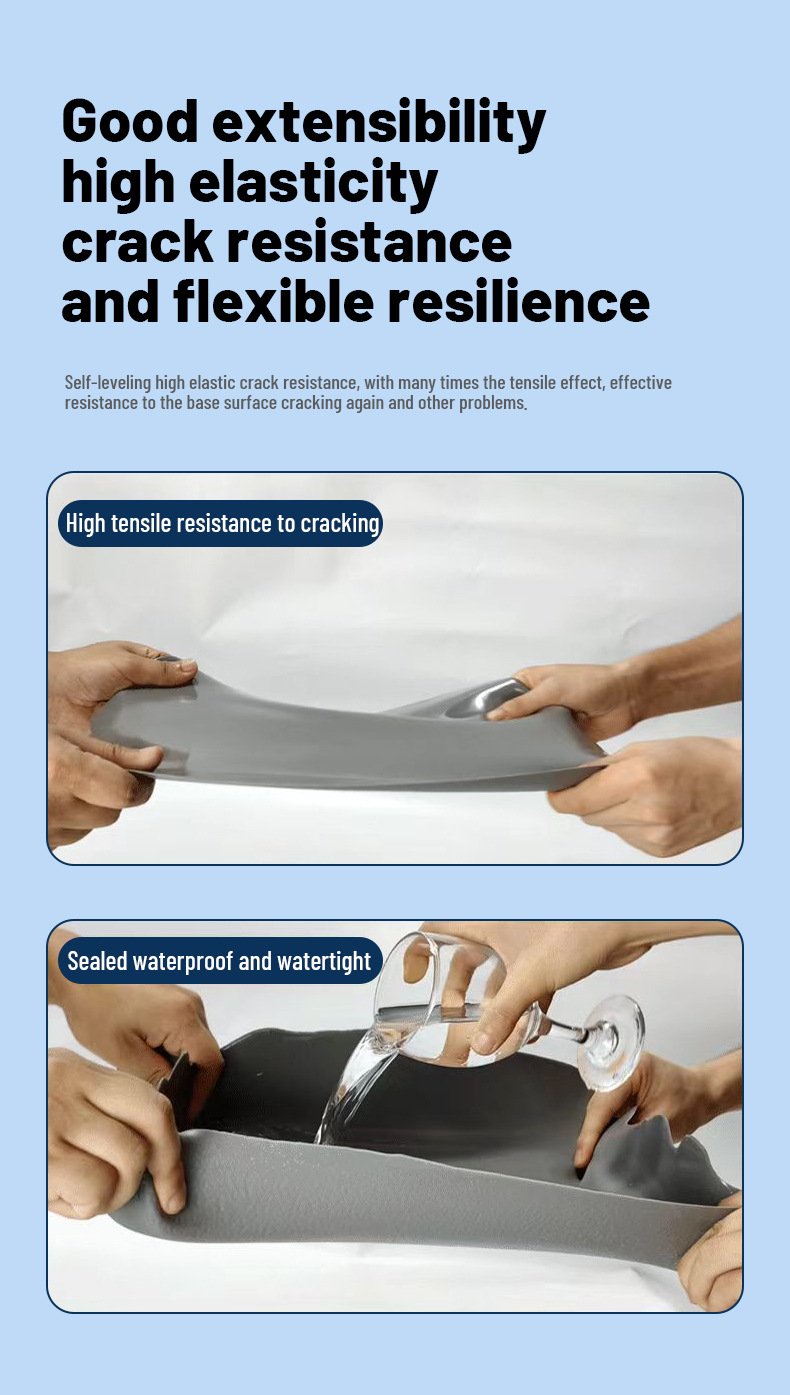 Good extensibility
high elasticity
crack resistance
and flexible resilience

Self-leveling high elastic crack resistance, with many times the tensile effect, effective resistance to the base surface cracking again and other problems.

High tensile resistance to cracking

Sealed waterproof and watertight